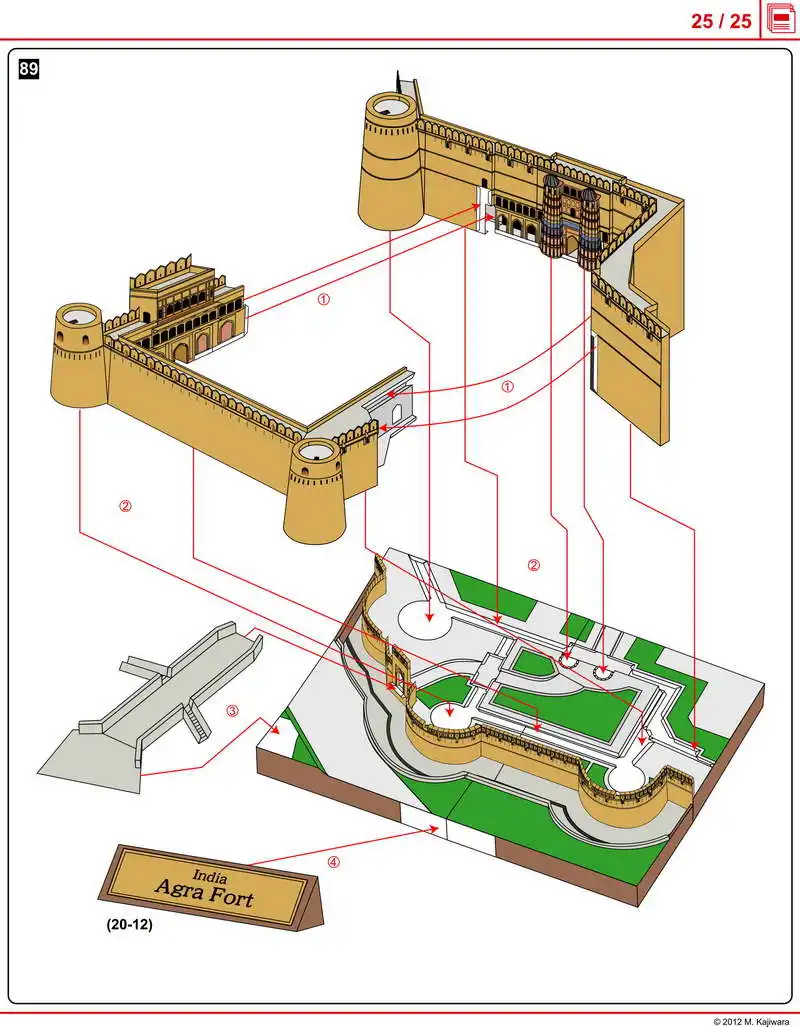 25 / 25

89

①

①

②

②

③

④

India
Agra Fort

(20-12)

© 2012 M. Kajiwara