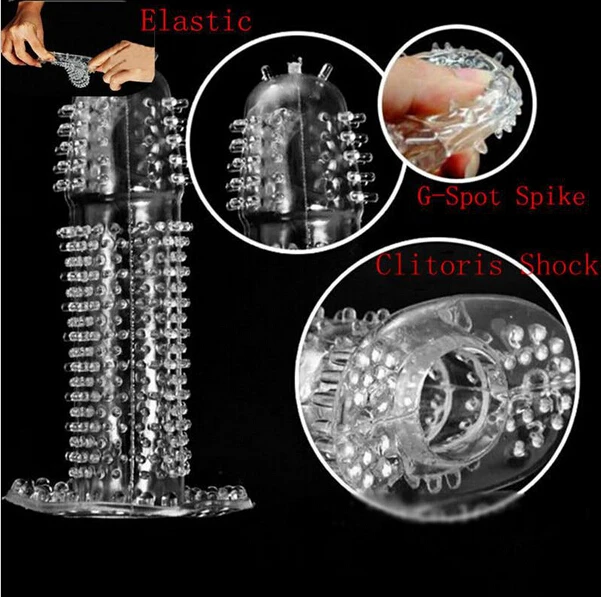 Elastic

G-Spot Spike

Clitoris Shock