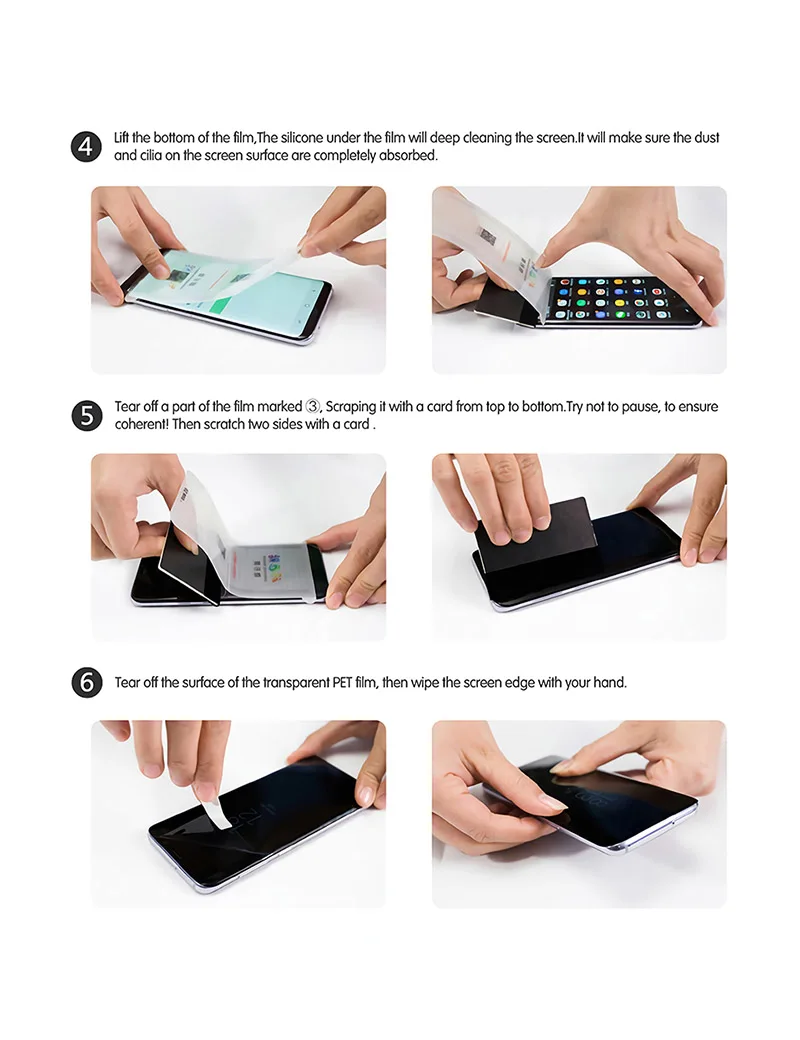 4 Lift the bottom of the film,The silicone under the film will deep cleaning the screen.It will make sure the dust and cilia on the screen surface are completely absorbed.

5 Tear off a part of the film marked ③, Scraping it with a card from top to bottom.Try not to pause, to ensure coherent! Then scratch two sides with a card .

6 Tear off the surface of the transparent PET film, then wipe the screen edge with your hand.