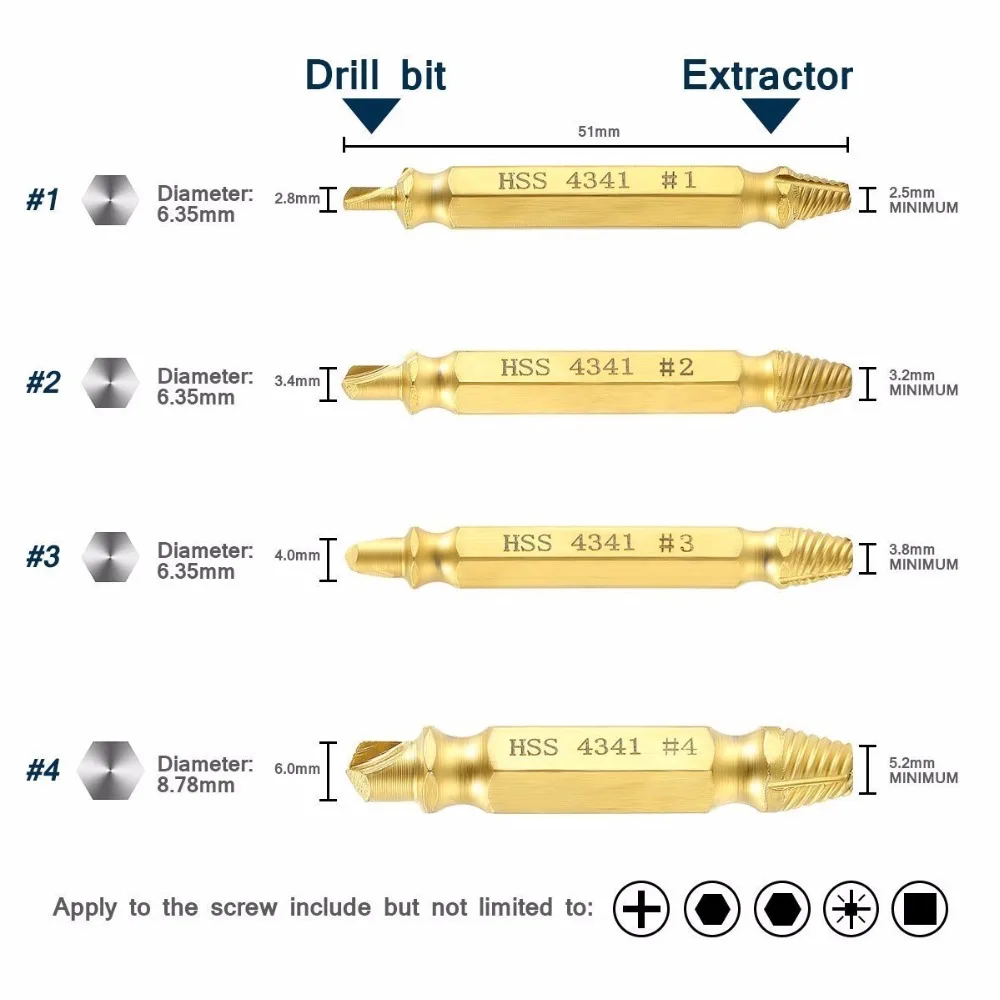 Drill bit

Extractor

51mm

#1 Diameter: 6.35mm 2.8mm HSS 4341 #1 2.5mm MINIMUM

#2 Diameter: 6.35mm 3.4mm HSS 4341 #2 3.2mm MINIMUM

#3 Diameter: 6.35mm 4.0mm HSS 4341 #3 3.8mm MINIMUM

#4 Diameter: 8.78mm 6.0mm HSS 4341 #4 5.2mm MINIMUM

Apply to the screw include but not limited to: