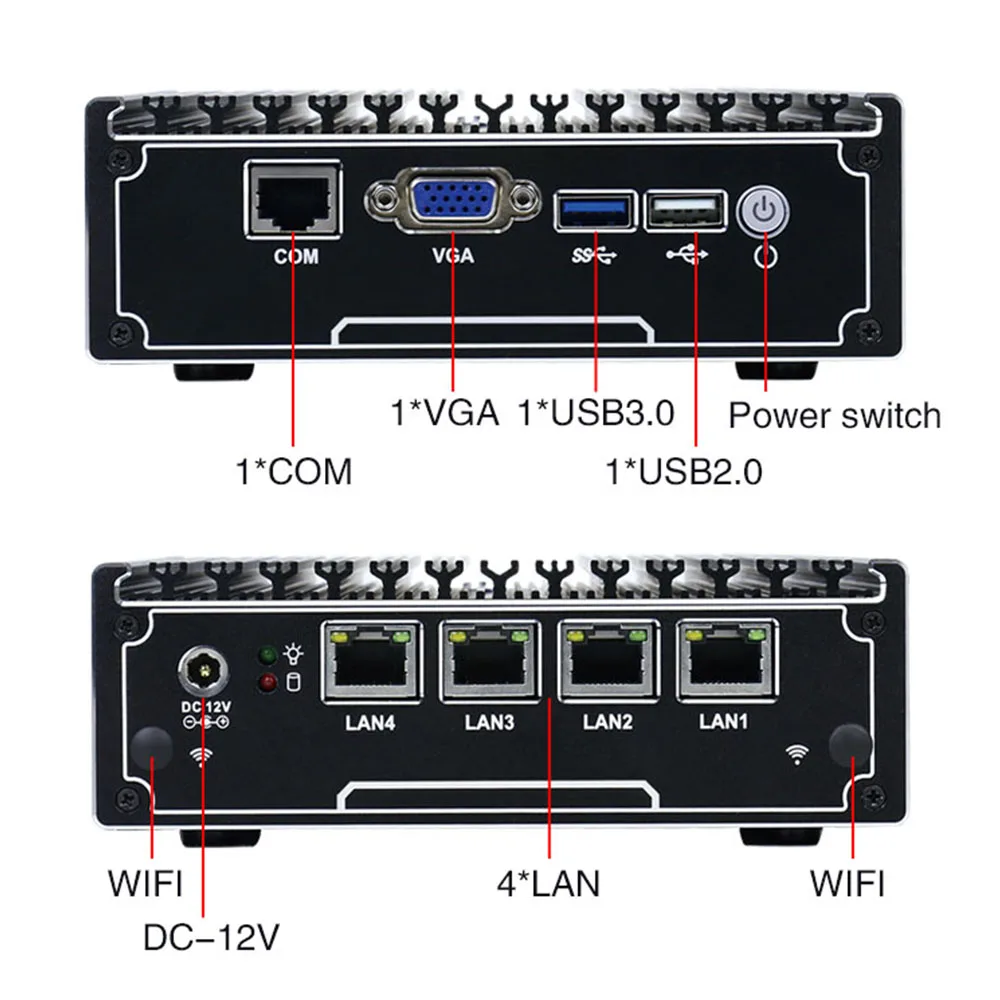 COM
VGA

1*VGA 1*USB3.0
Power switch
1*COM
1*USB2.0

DC 12V
LAN4
LAN3
LAN2
LAN1

WIFI
4*LAN
WIFI
DC-12V