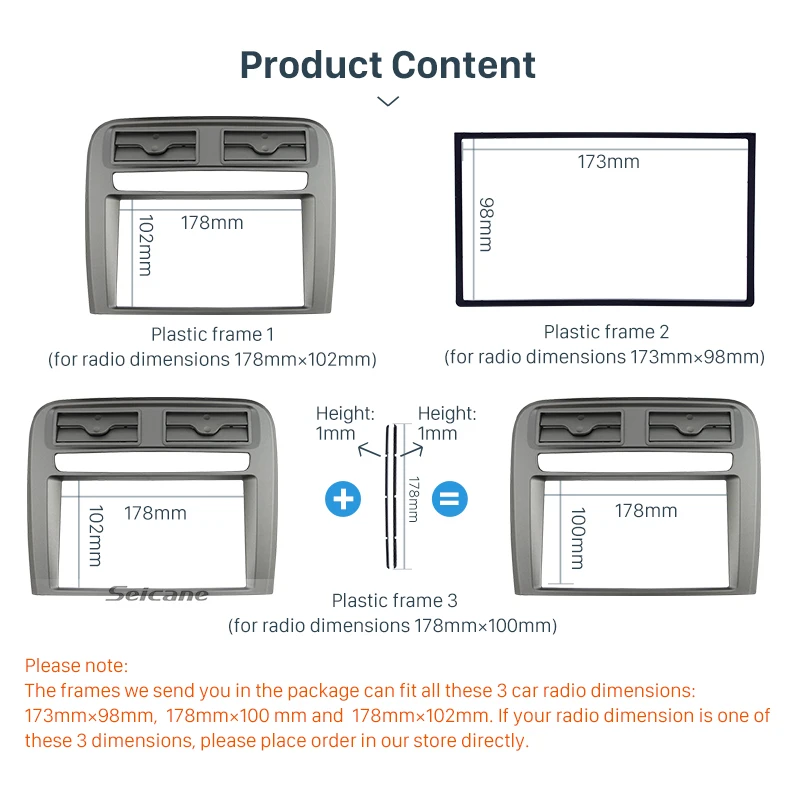 Product Content

178mm
102mm

Plastic frame 1
(for radio dimensions 178mm×102mm)

173mm
98mm

Plastic frame 2
(for radio dimensions 173mm×98mm)

178mm
102mm

Seicane

Height: 1mm

Height: 1mm

178mm

178mm
100mm

Plastic frame 3
(for radio dimensions 178mm×100mm)

Please note:
The frames we send you in the package can fit all these 3 car radio dimensions: 173mm×98mm, 178mm×100 mm and 178mm×102mm. If your radio dimension is one of these 3 dimensions, please place order in our store directly.