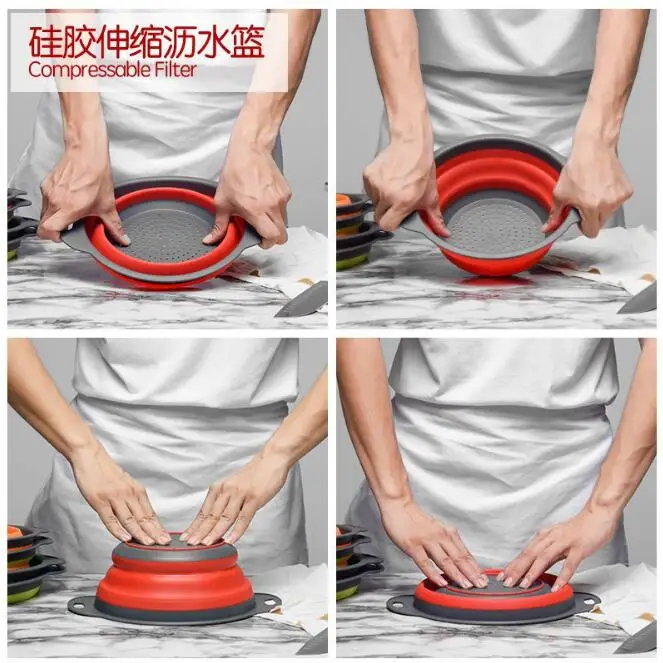 硅胶伸缩沥水篮
Compressable Filter