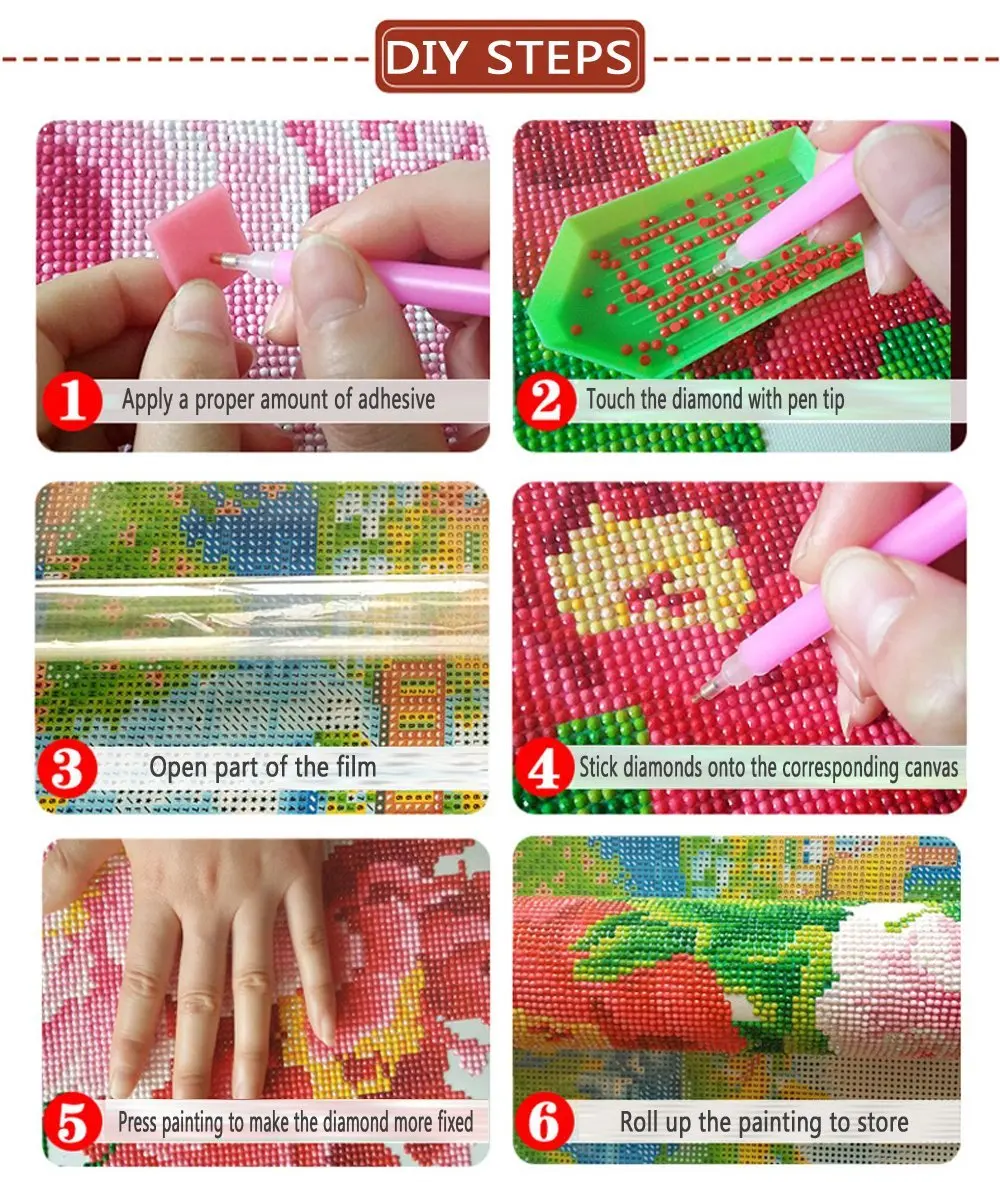 DIY STEPS

1 Apply a proper amount of adhesive

2 Touch the diamond with pen tip

3 Open part of the film

4 Stick diamonds onto the corresponding canvas

5 Press painting to make the diamond more fixed

6 Roll up the painting to store