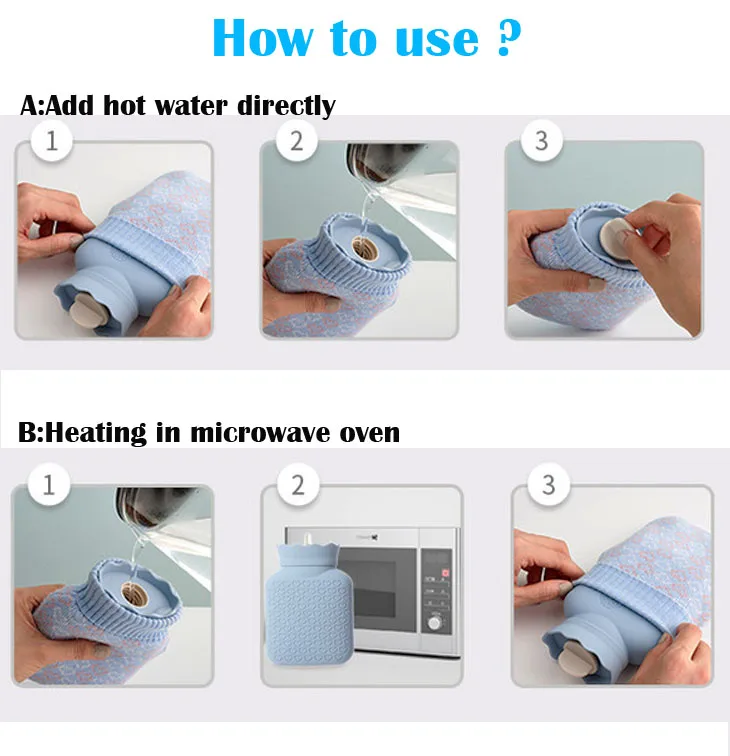 How to use ?

A:Add hot water directly

1

2

3

B:Heating in microwave oven

1

2

3