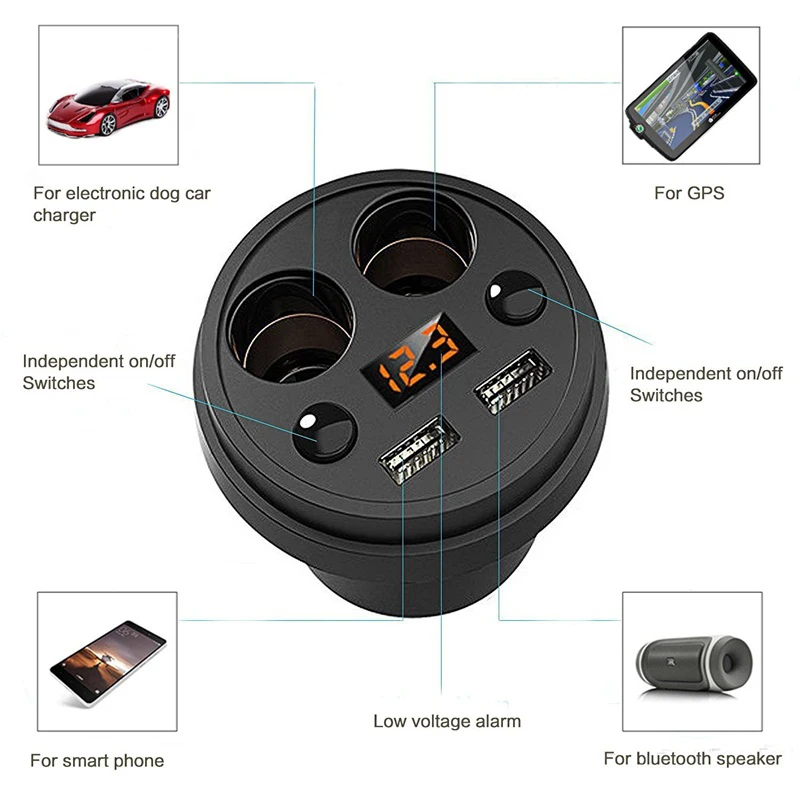 For electronic dog car charger

For GPS

Independent on/off Switches

12.3

Independent on/off Switches

Low voltage alarm

For smart phone

For bluetooth speaker