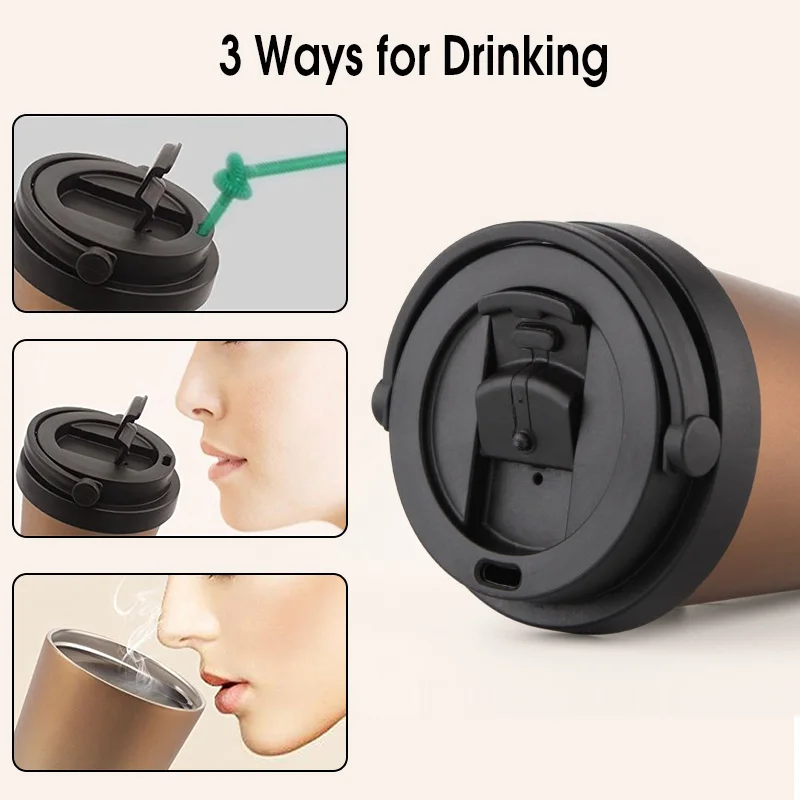 3 Ways for Drinking