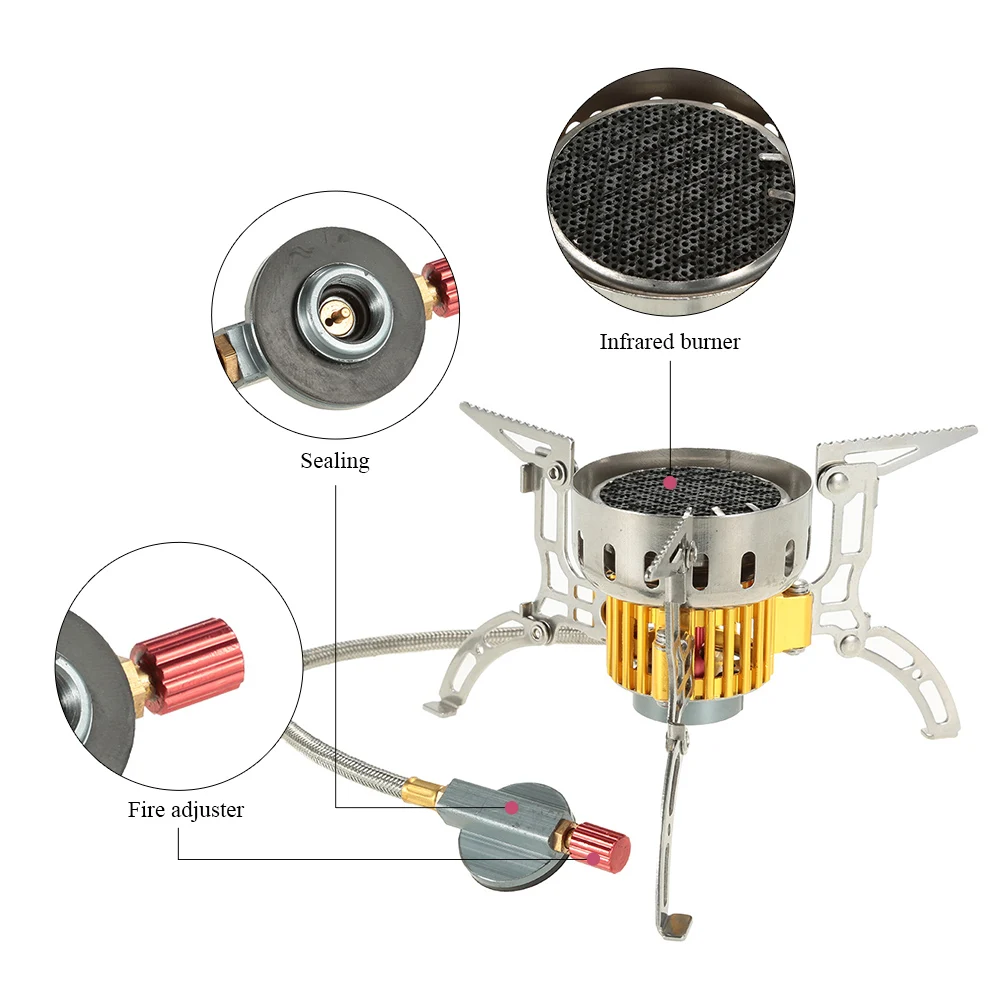 Infrared burner

Sealing

Fire adjuster