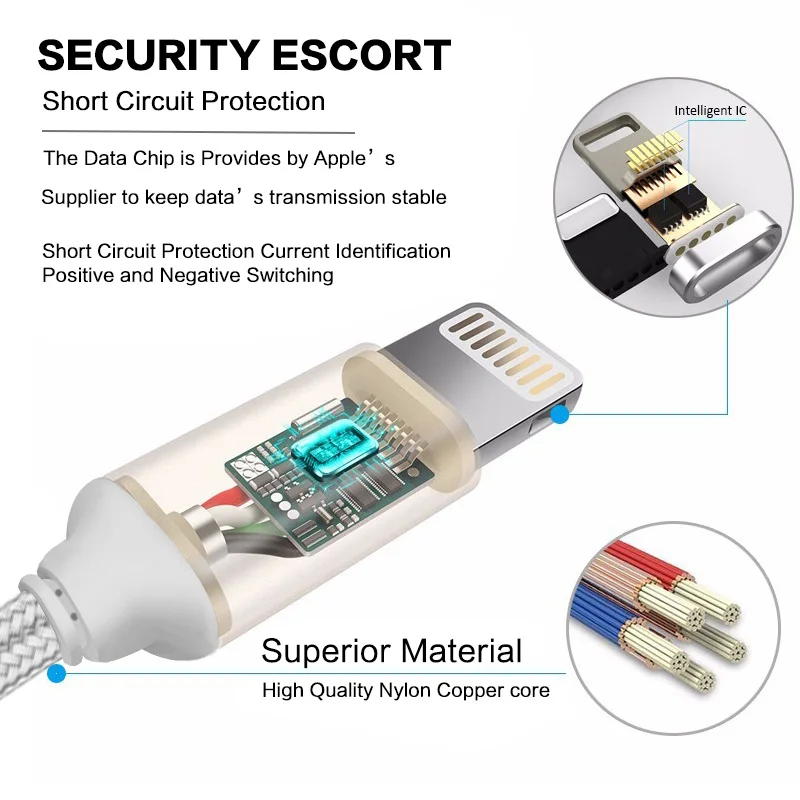 SECURITY ESCORT

Short Circuit Protection

The Data Chip is Provides by Apple’s

Supplier to keep data’s transmission stable

Short Circuit Protection Current Identification
Positive and Negative Switching

Intelligent IC

Superior Material

High Quality Nylon Copper core