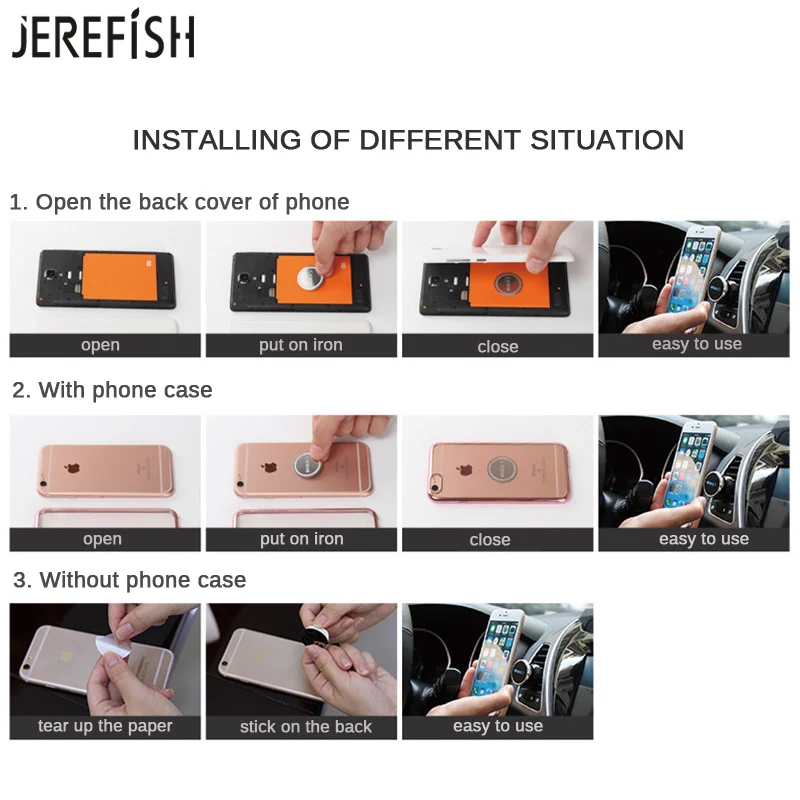 JEREFISH

INSTALLING OF DIFFERENT SITUATION

1. Open the back cover of phone

open

put on iron

close

easy to use

2. With phone case

open

put on iron

close

easy to use

3. Without phone case

tear up the paper

stick on the back

easy to use