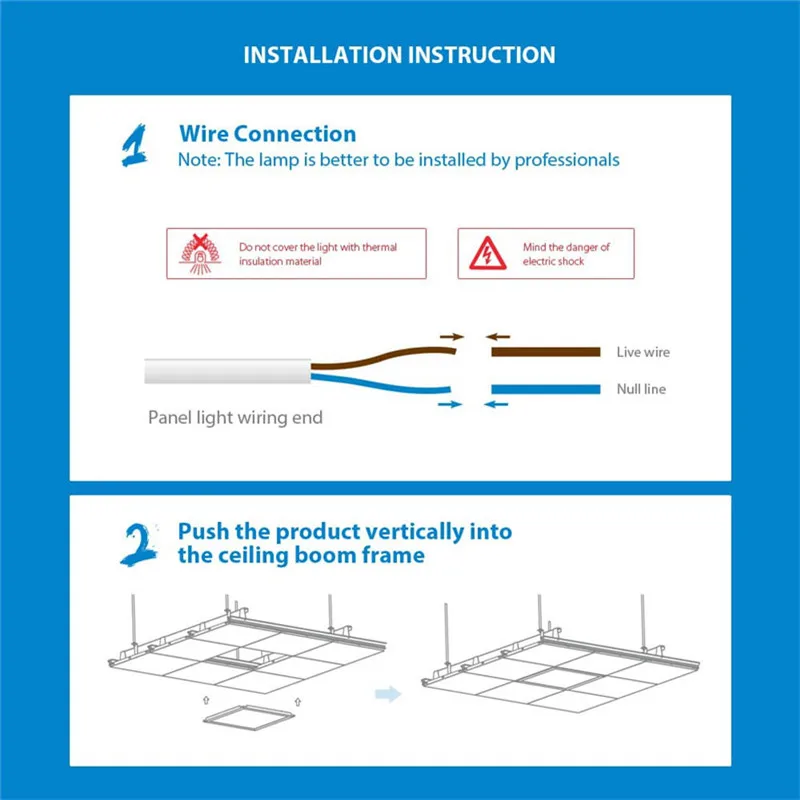 INSTALLATION INSTRUCTION

1 Wire Connection
Note: The lamp is better to be installed by professionals

Do not cover the light with thermal insulation material

Mind the danger of electric shock

Live wire

Null line

Panel light wiring end

2 Push the product vertically into the ceiling boom frame