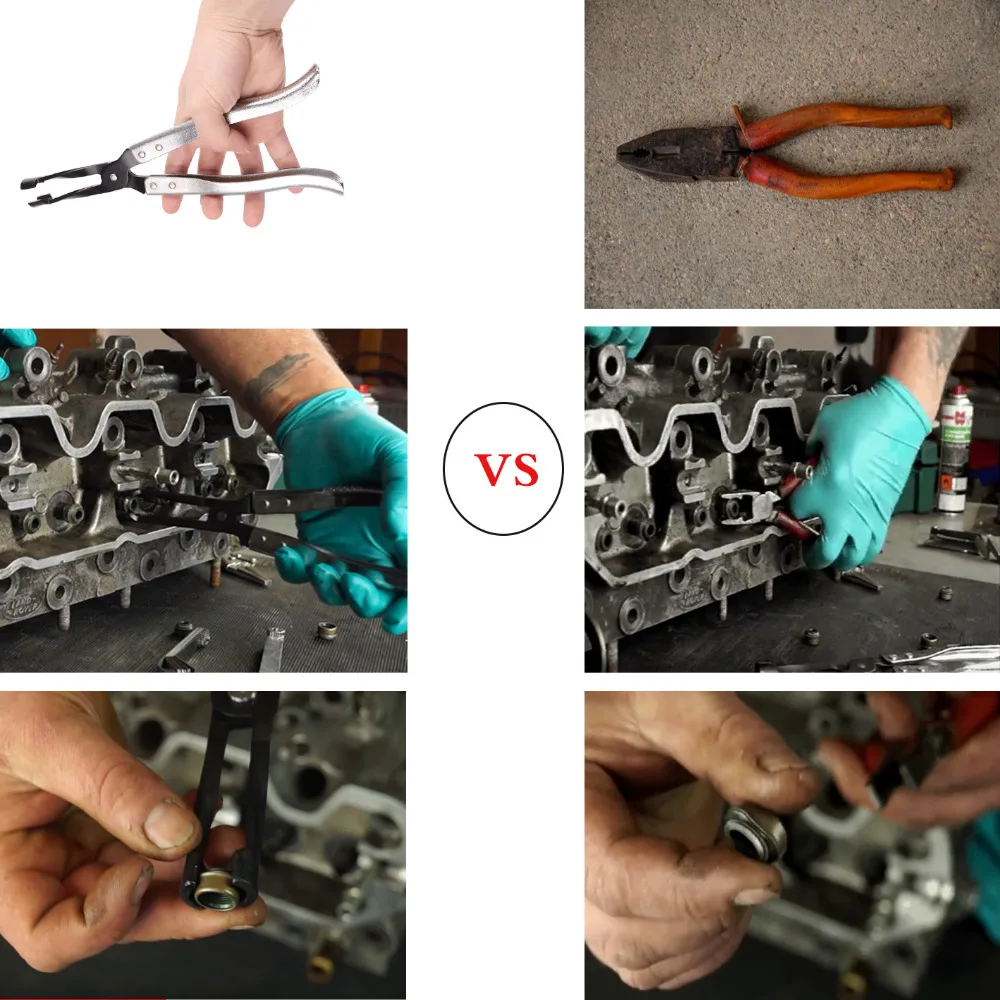 VS