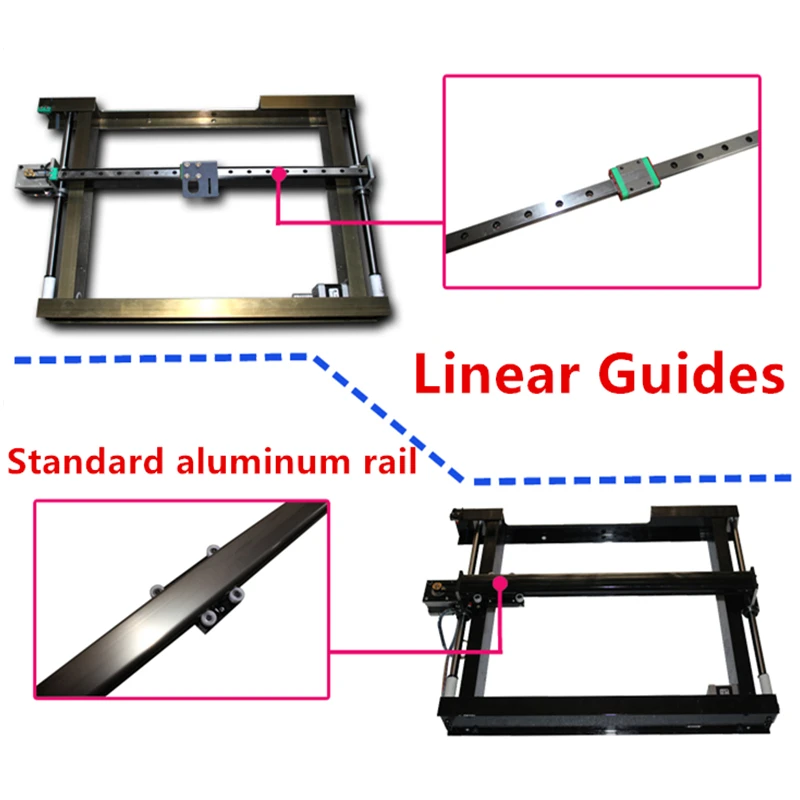 Linear Guides

Standard aluminum rail