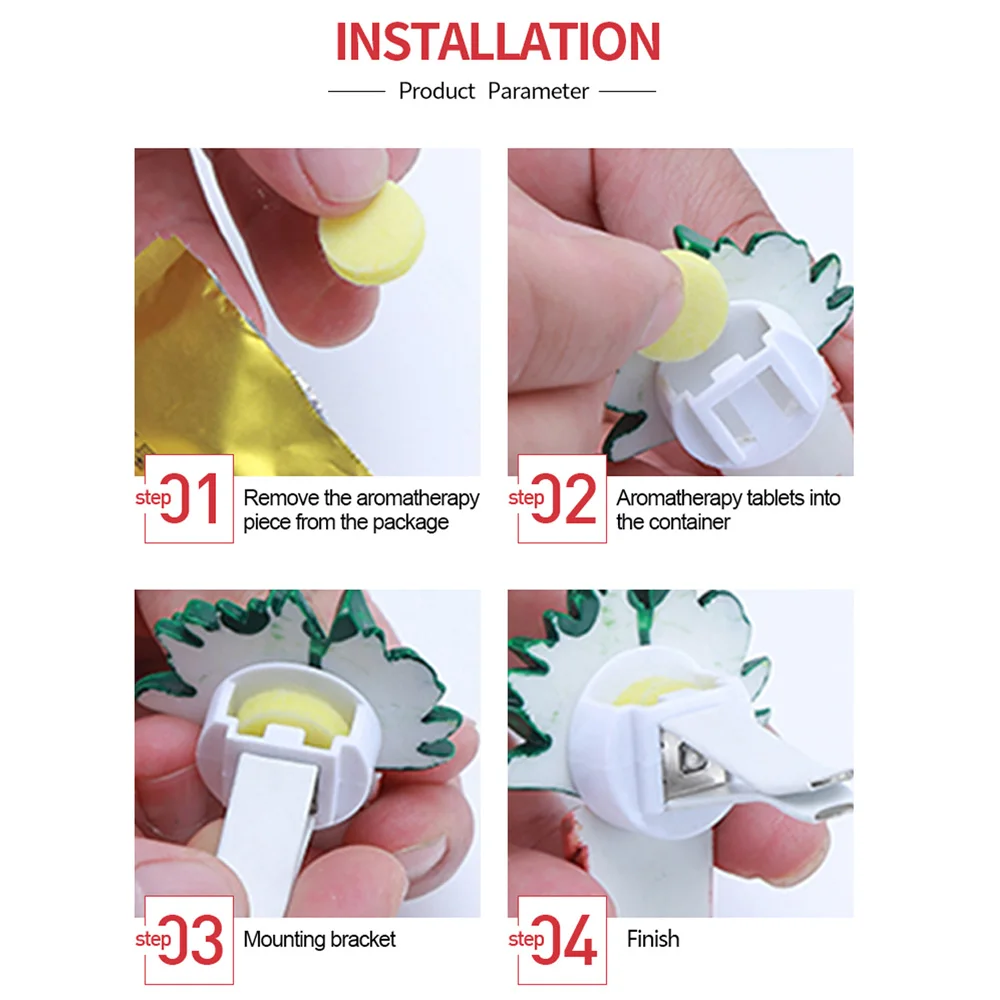 INSTALLATION

Product Parameter

step 01 Remove the aromatherapy piece from the package

step 02 Aromatherapy tablets into the container

step 03 Mounting bracket

step 04 Finish