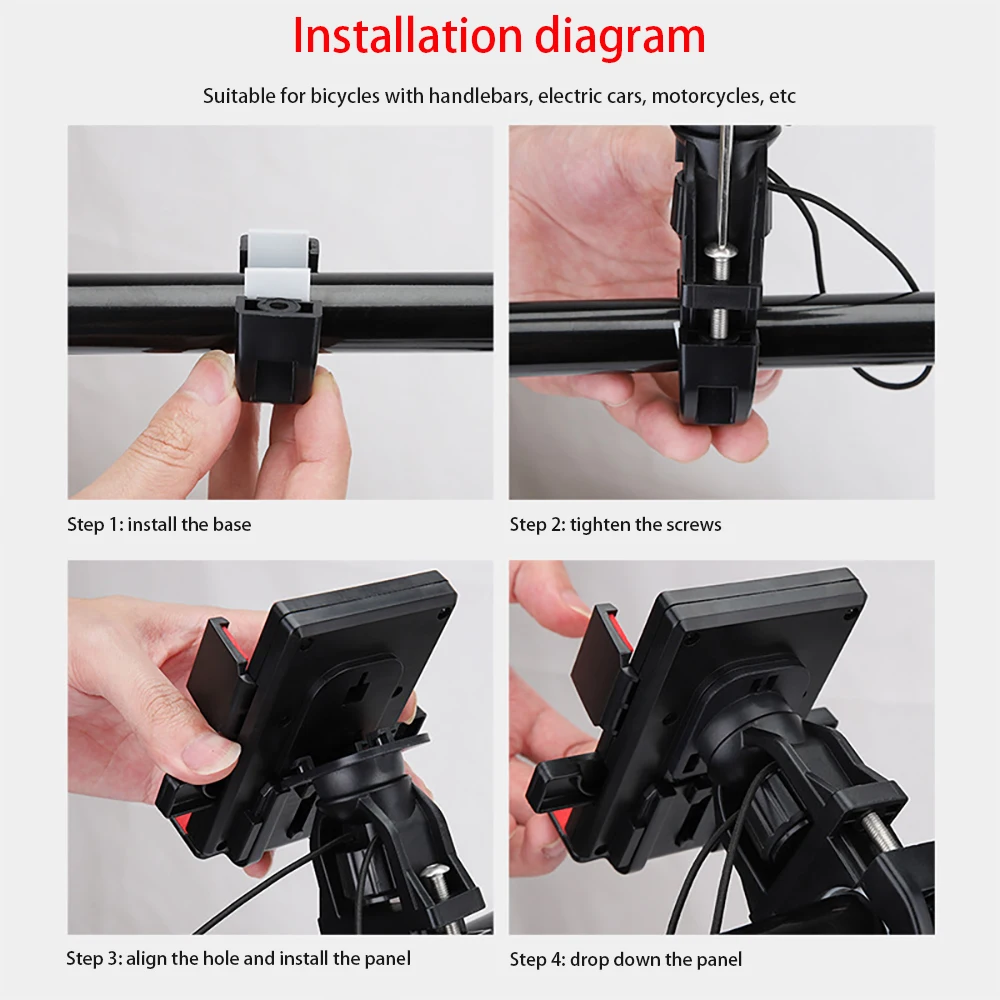 Installation diagram

Suitable for bicycles with handlebars, electric cars, motorcycles, etc

Step 1: install the base

Step 2: tighten the screws

Step 3: align the hole and install the panel

Step 4: drop down the panel