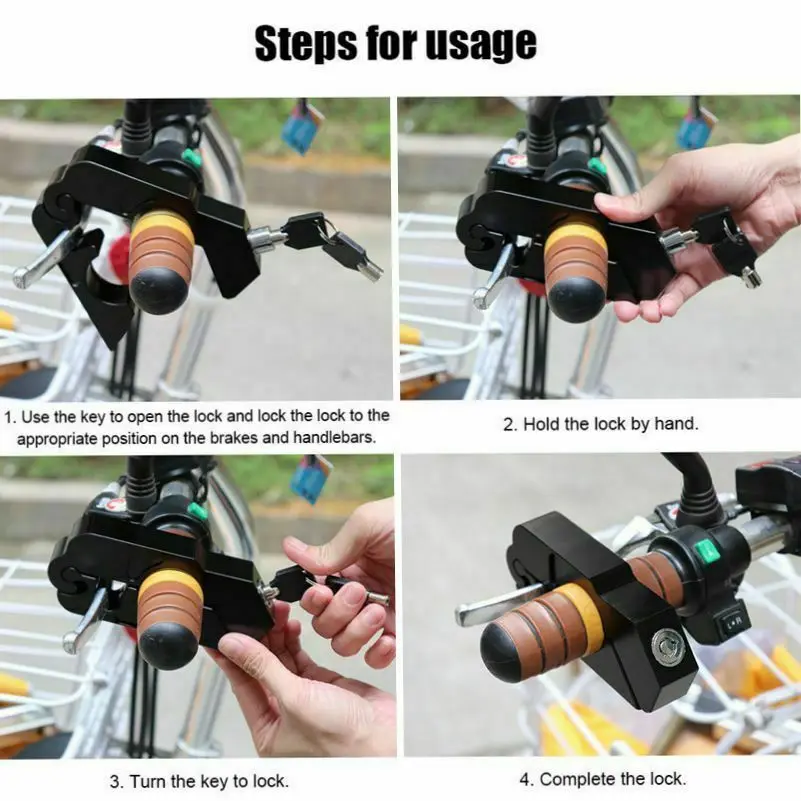 Steps for usage

1. Use the key to open the lock and lock the lock to the appropriate position on the brakes and handlebars.

2. Hold the lock by hand.

3. Turn the key to lock.

4. Complete the lock.