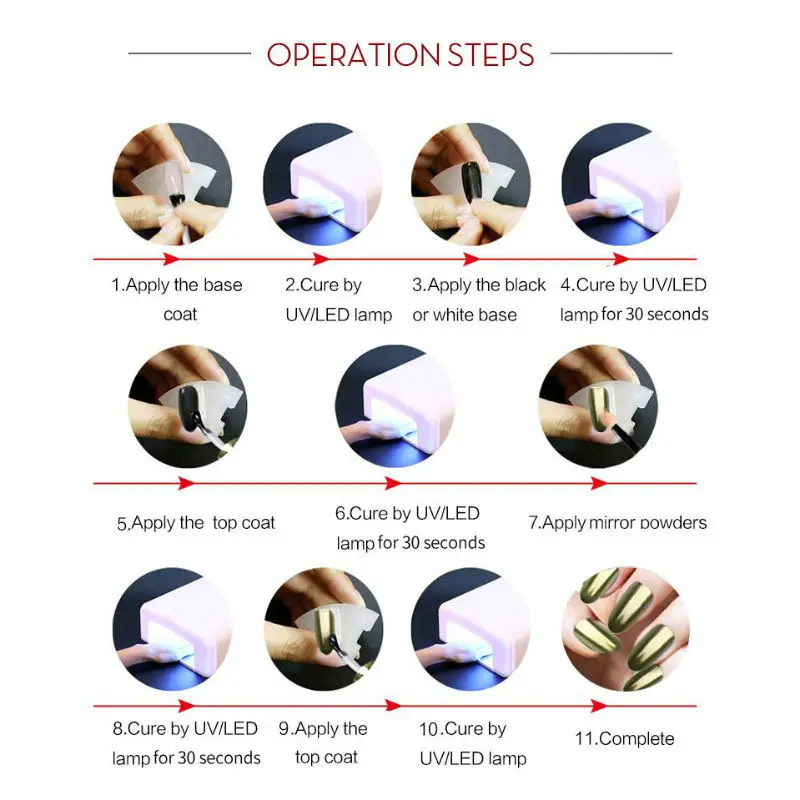 OPERATION STEPS

1.Apply the base coat

2.Cure by UV/LED lamp

3.Apply the black or white base

4.Cure by UV/LED lamp for 30 seconds

5.Apply the top coat

6.Cure by UV/LED lamp for 30 seconds

7.Apply mirror powders

8.Cure by UV/LED lamp for 30 seconds

9.Apply the top coat

10.Cure by UV/LED lamp

11.Complete