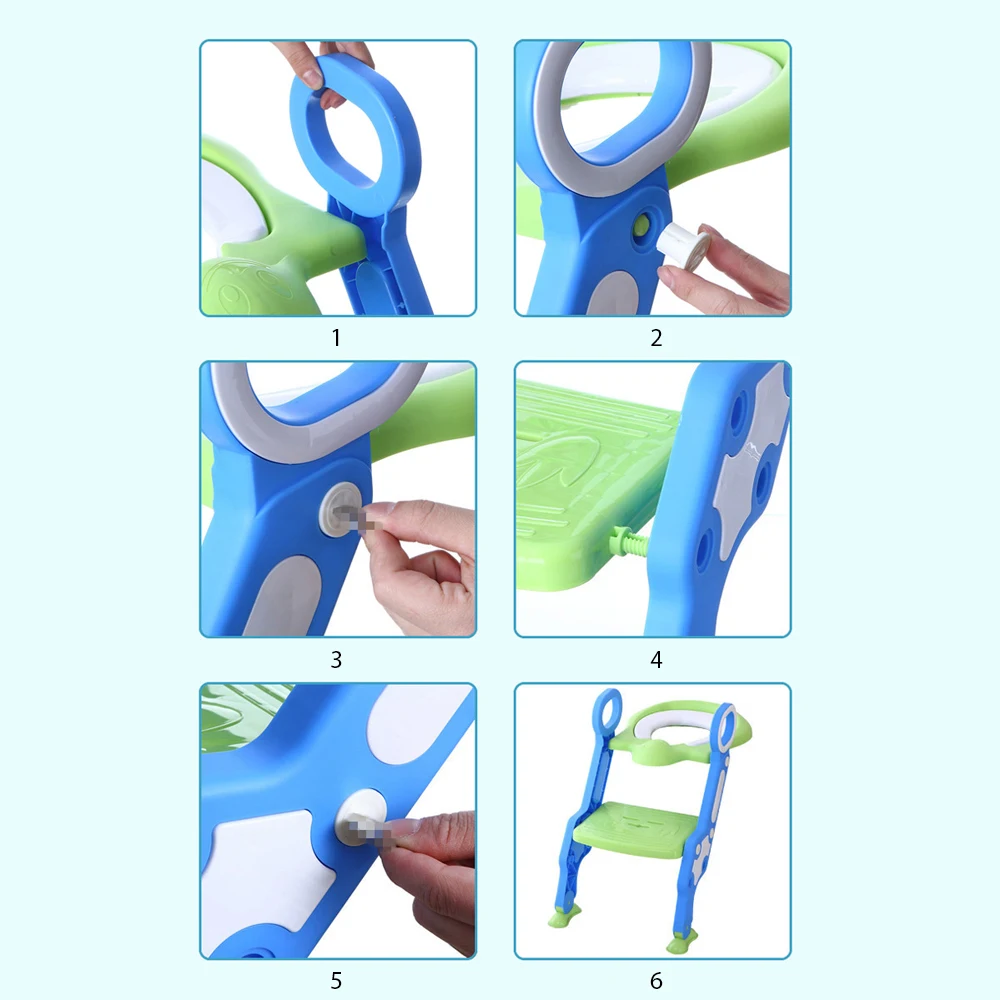 1

2

3

4

5

6