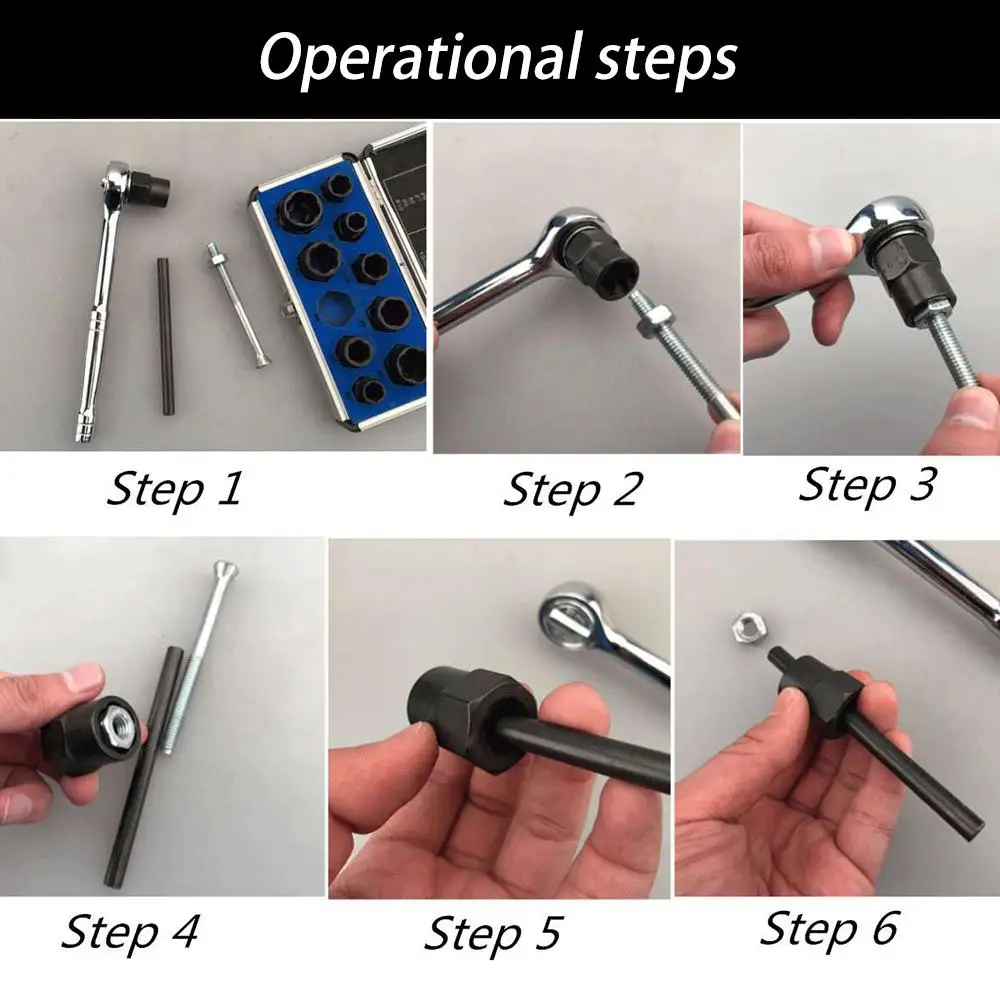 Operational steps

Step 1

Step 2

Step 3

Step 4

Step 5

Step 6