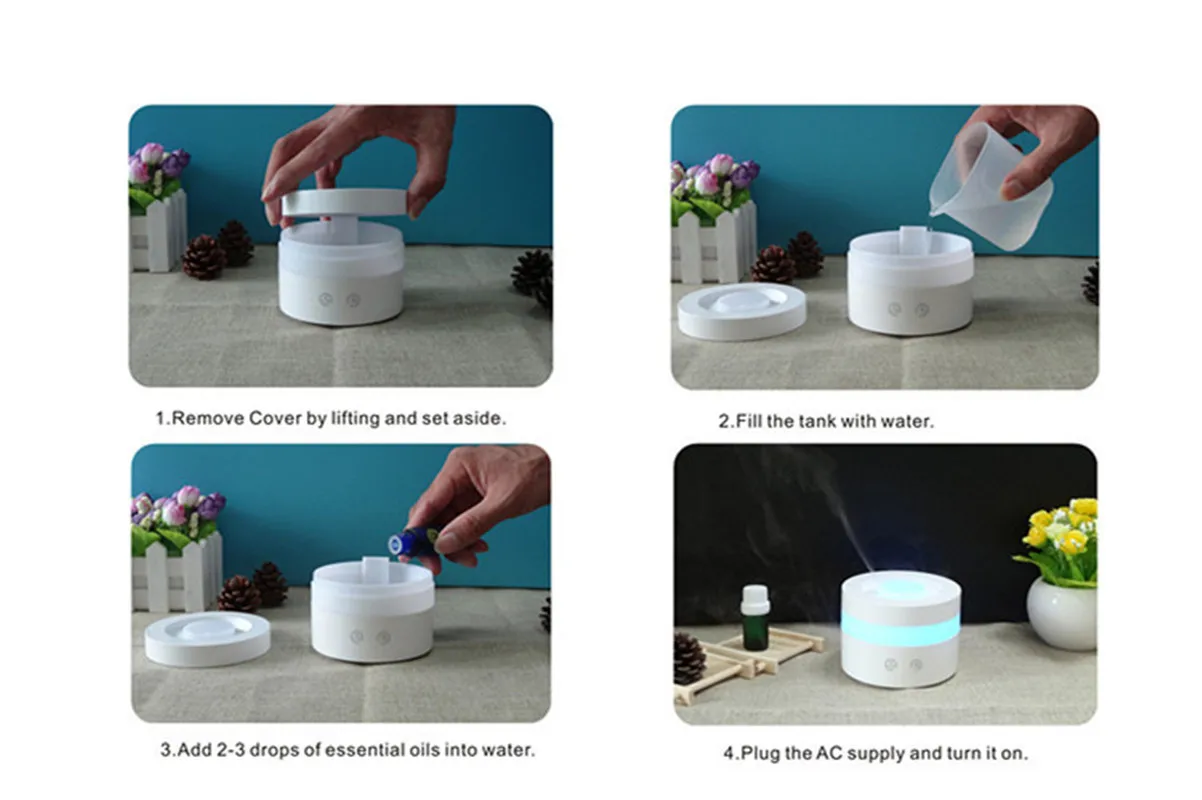 1.Remove Cover by lifting and set aside.

2.Fill the tank with water.

3.Add 2-3 drops of essential oils into water.

4.Plug the AC supply and turn it on.