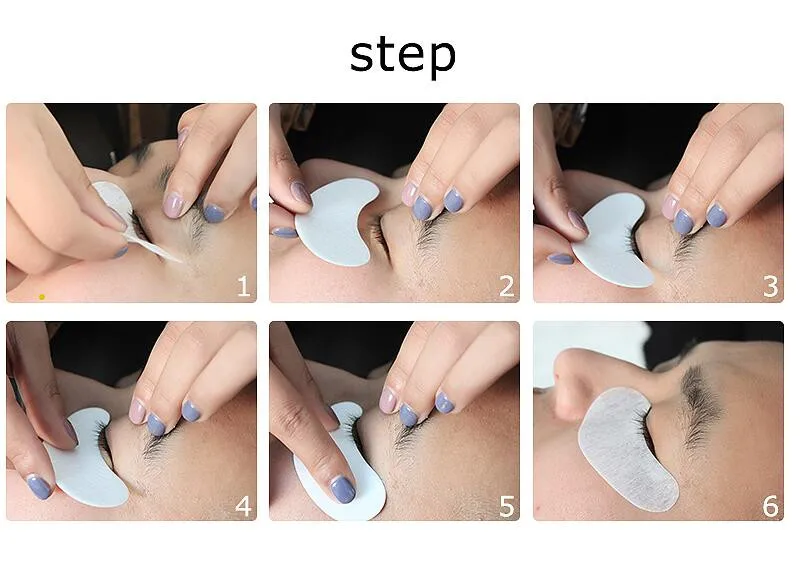 step

1

2

3

4

5

6