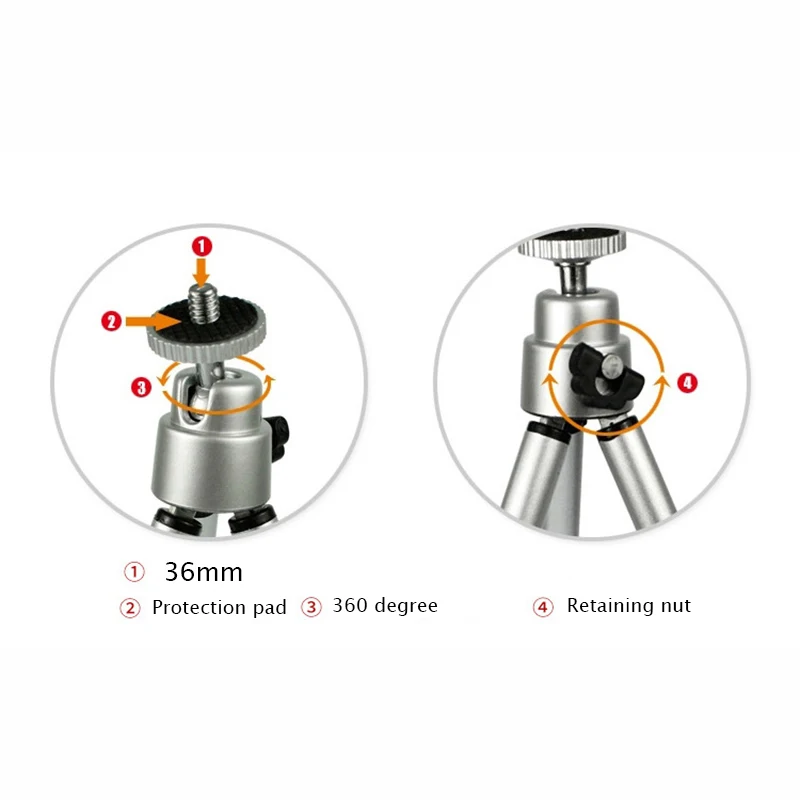 1
2
3
4

① 36mm
② Protection pad ③ 360 degree ④ Retaining nut