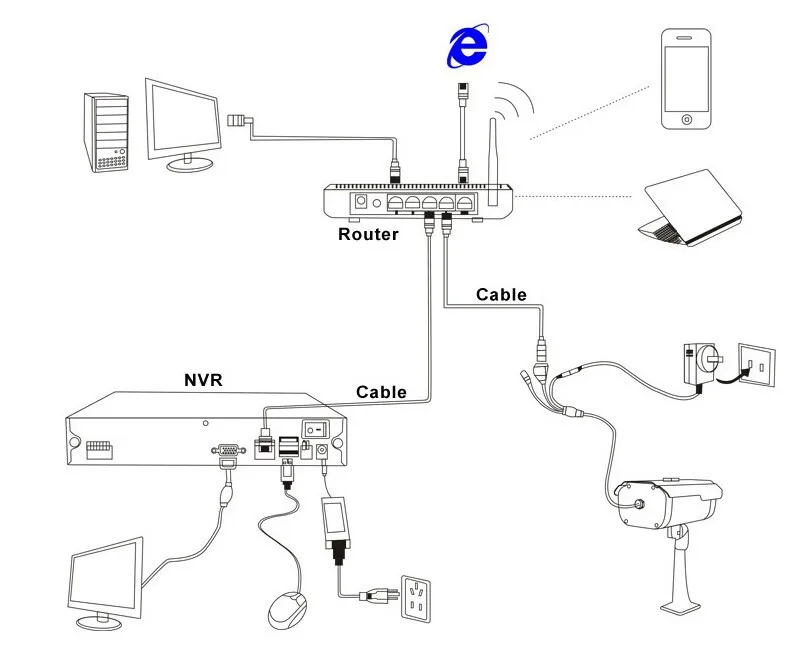 Router

Cable

NVR

Cable