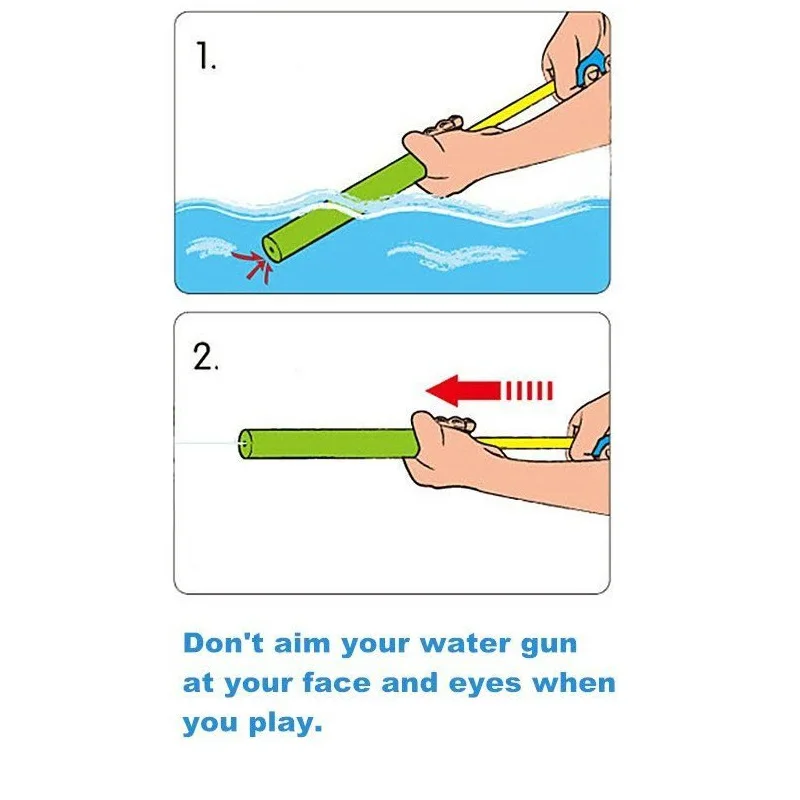 1.

2.

Don't aim your water gun at your face and eyes when you play.