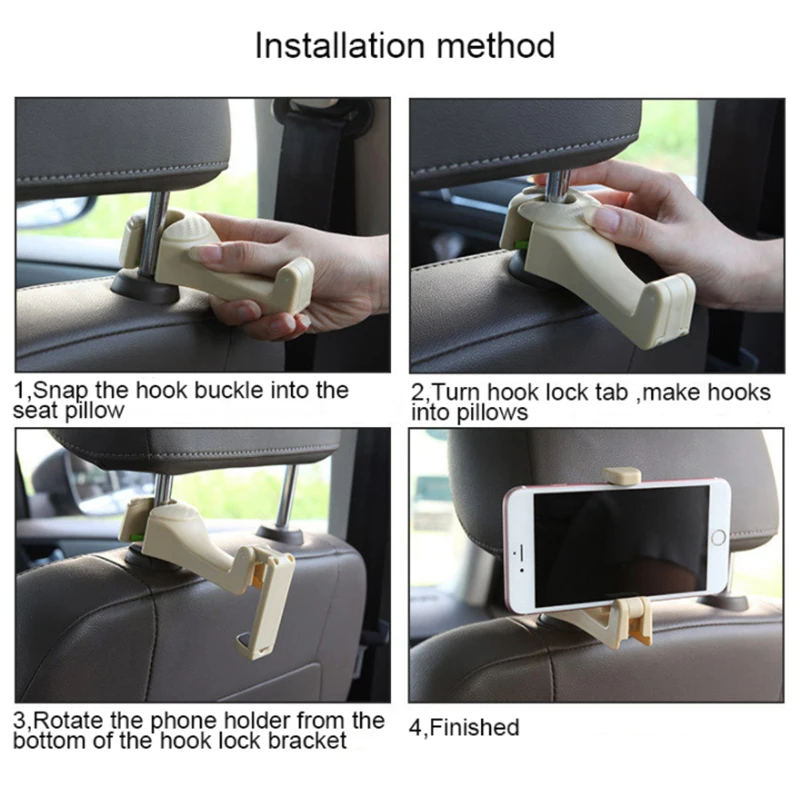 Installation method

1,Snap the hook buckle into the seat pillow

2,Turn hook lock tab ,make hooks into pillows

3,Rotate the phone holder from the bottom of the hook lock bracket

4,Finished