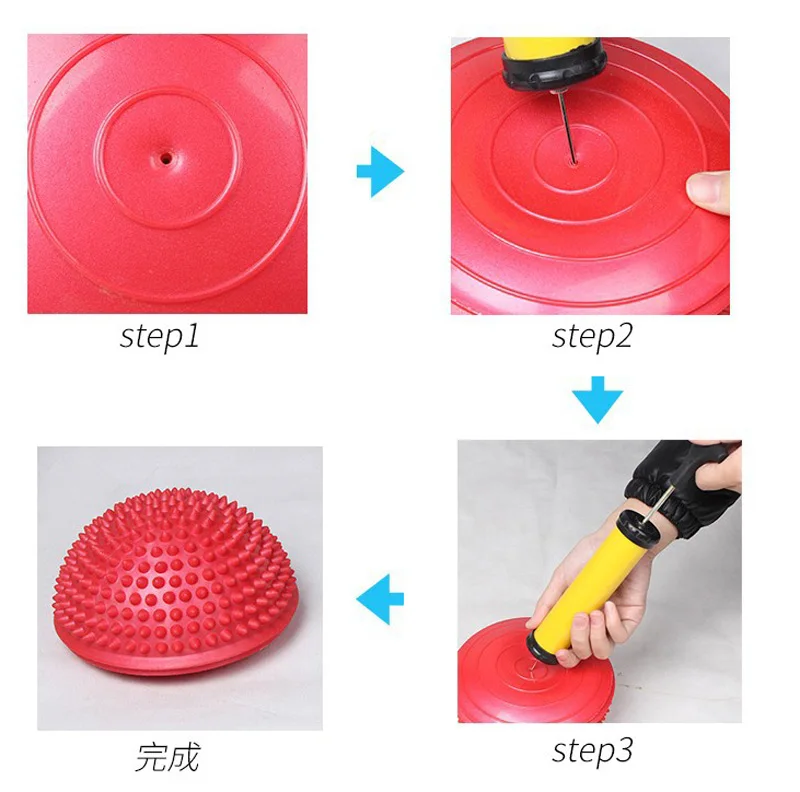 step1

step2

step3

完成