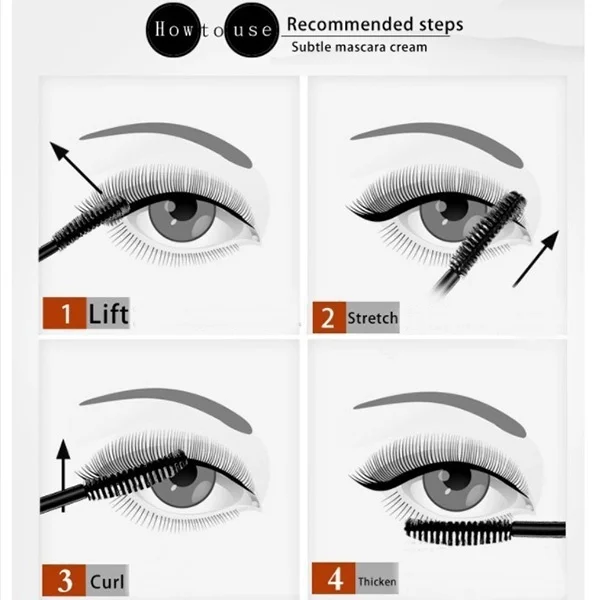 How to use Recommended steps
Subtle mascara cream

1 Lift

2 Stretch

3 Curl

4 Thicken