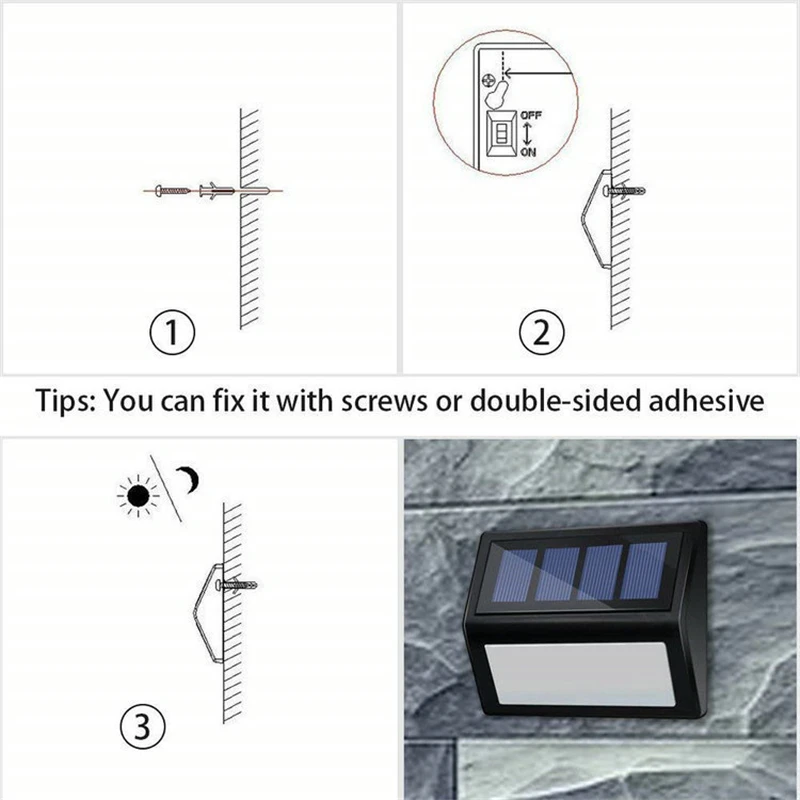 ①

OFF
ON

②

Tips: You can fix it with screws or double-sided adhesive

③