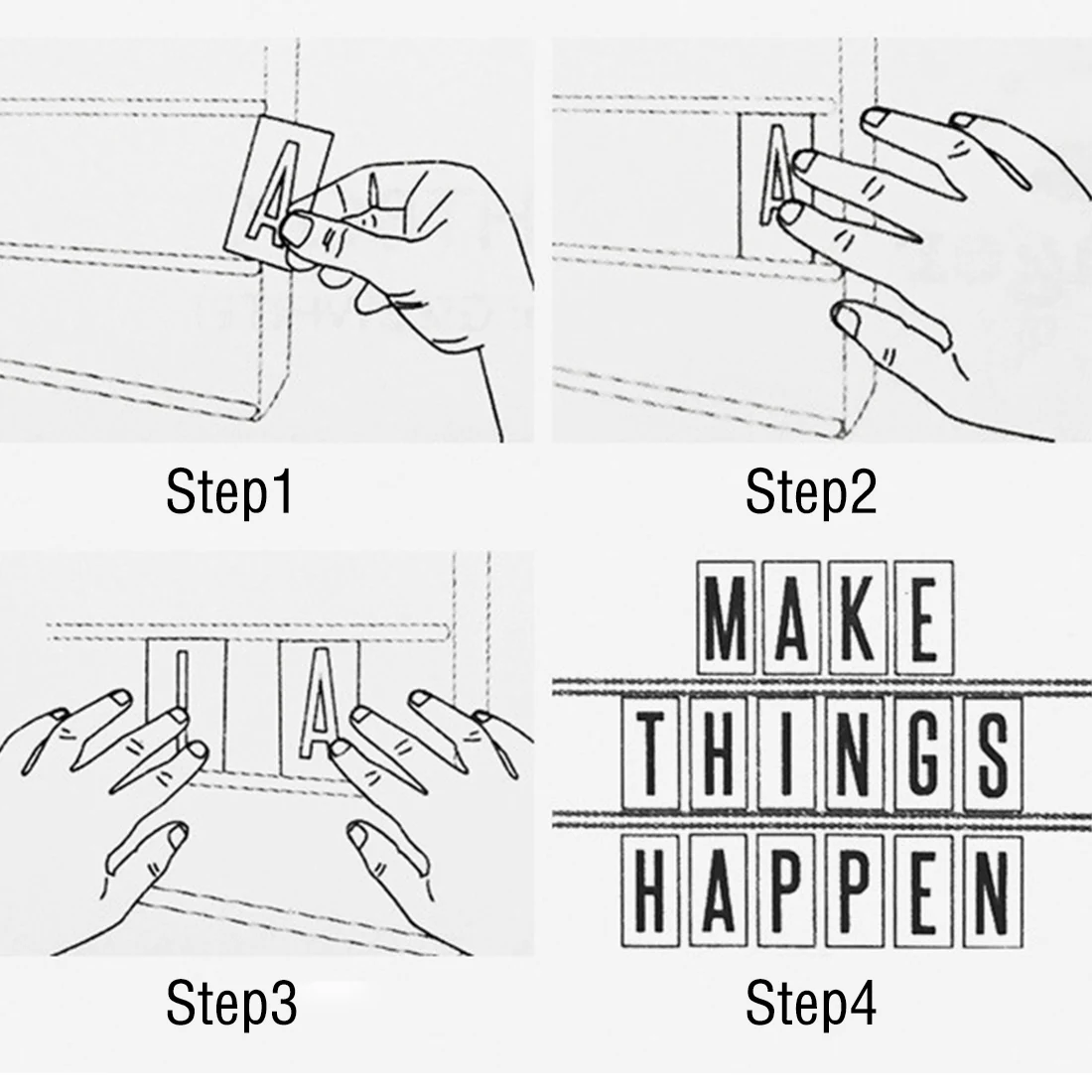 A

Step1

A

Step2

I A

Step3

MAKE
THINGS
HAPPEN

Step4