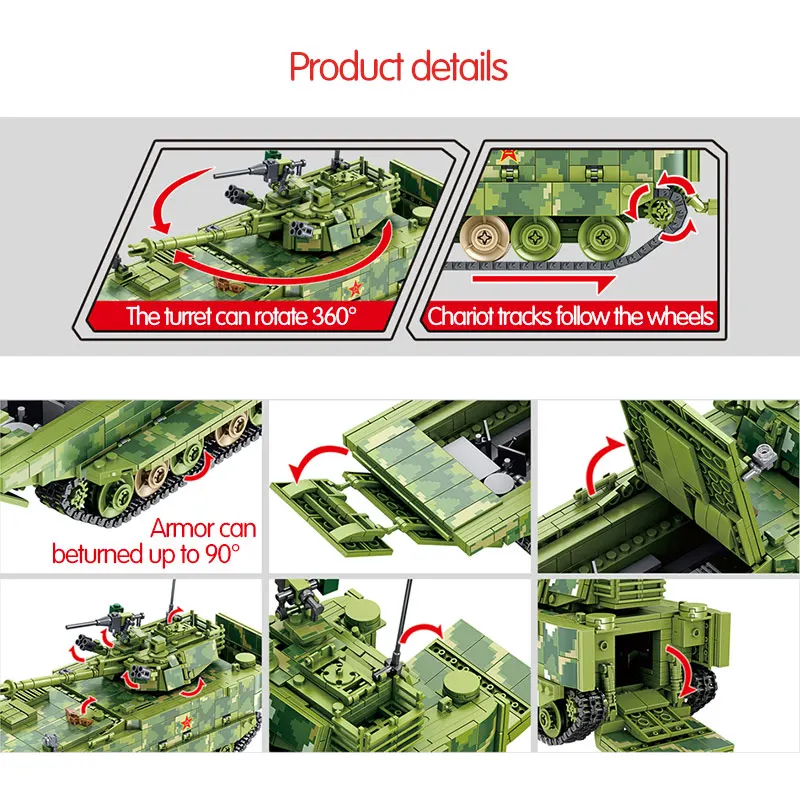 Product details

The turret can rotate 360°

Chariot tracks follow the wheels

Armor can beturned up to 90°