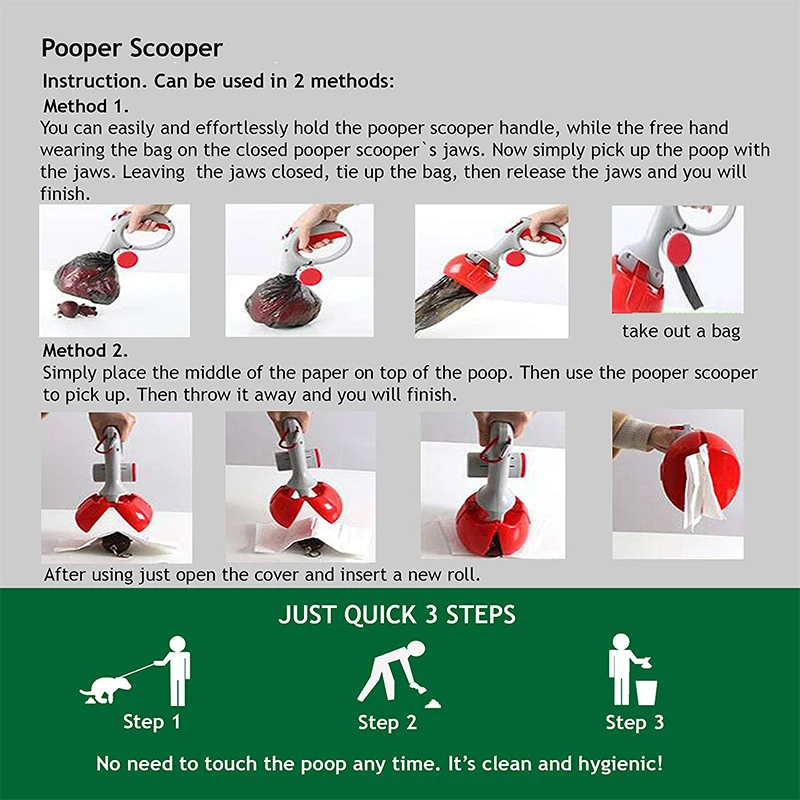 Pooper Scooper

Instruction. Can be used in 2 methods:

Method 1.

You can easily and effortlessly hold the pooper scooper handle, while the free hand wearing the bag on the closed pooper scooper`s jaws. Now simply pick up the poop with the jaws. Leaving the jaws closed, tie up the bag, then release the jaws and you will finish.

take out a bag

Method 2.

Simply place the middle of the paper on top of the poop. Then use the pooper scooper to pick up. Then throw it away and you will finish.

After using just open the cover and insert a new roll.

JUST QUICK 3 STEPS

Step 1

Step 2

Step 3

No need to touch the poop any time. It's clean and hygienic!