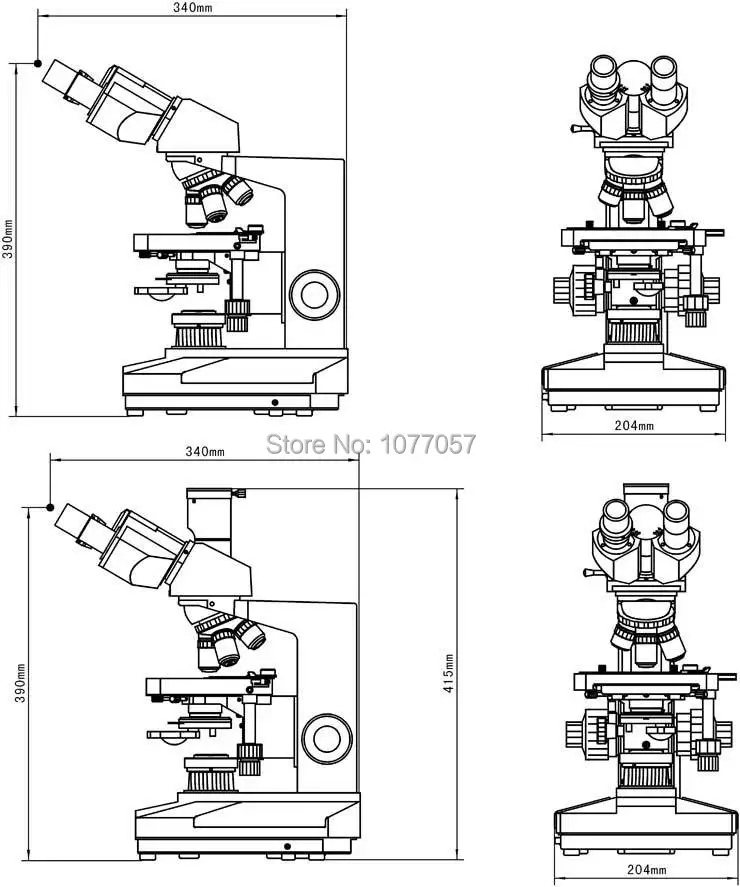 340mm

390mm

204mm

Store No: 1077057

340mm

390mm

415mm

204mm