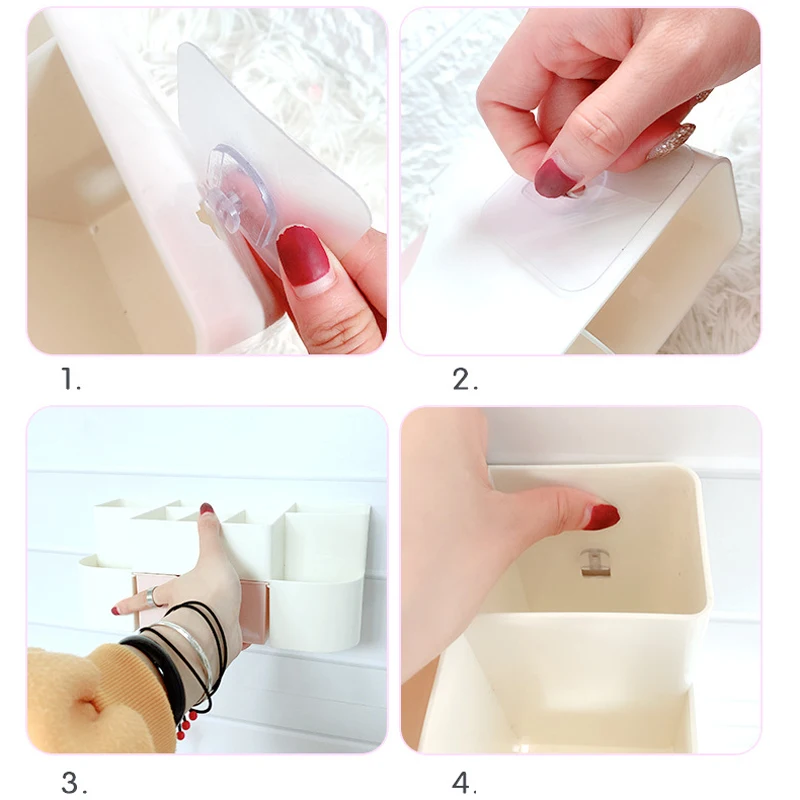 1.

2.

3.

4.