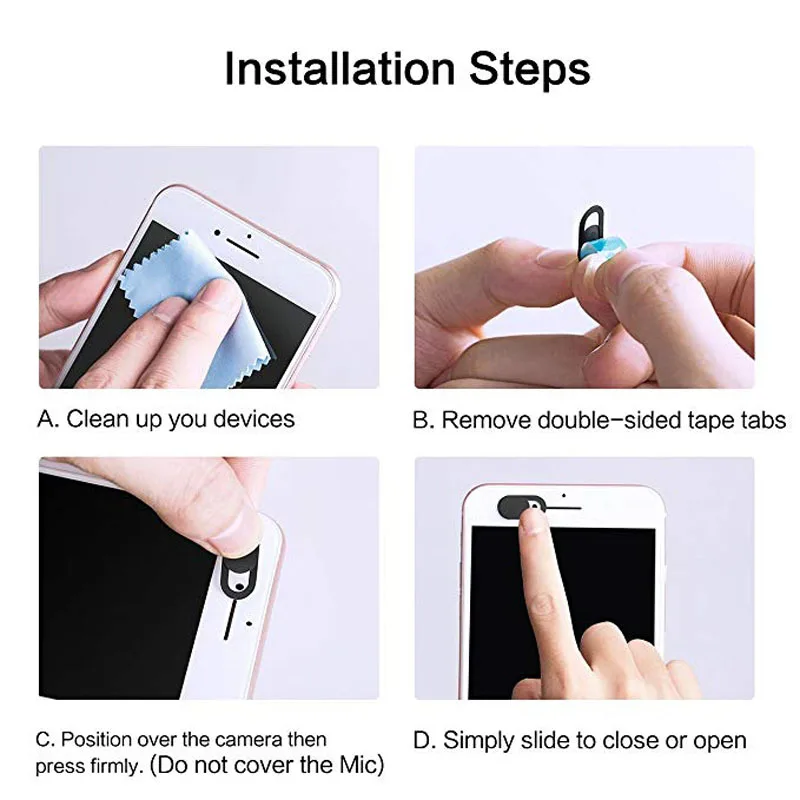 Installation Steps

A. Clean up you devices

B. Remove double-sided tape tabs

C. Position over the camera then press firmly. (Do not cover the Mic)

D. Simply slide to close or open