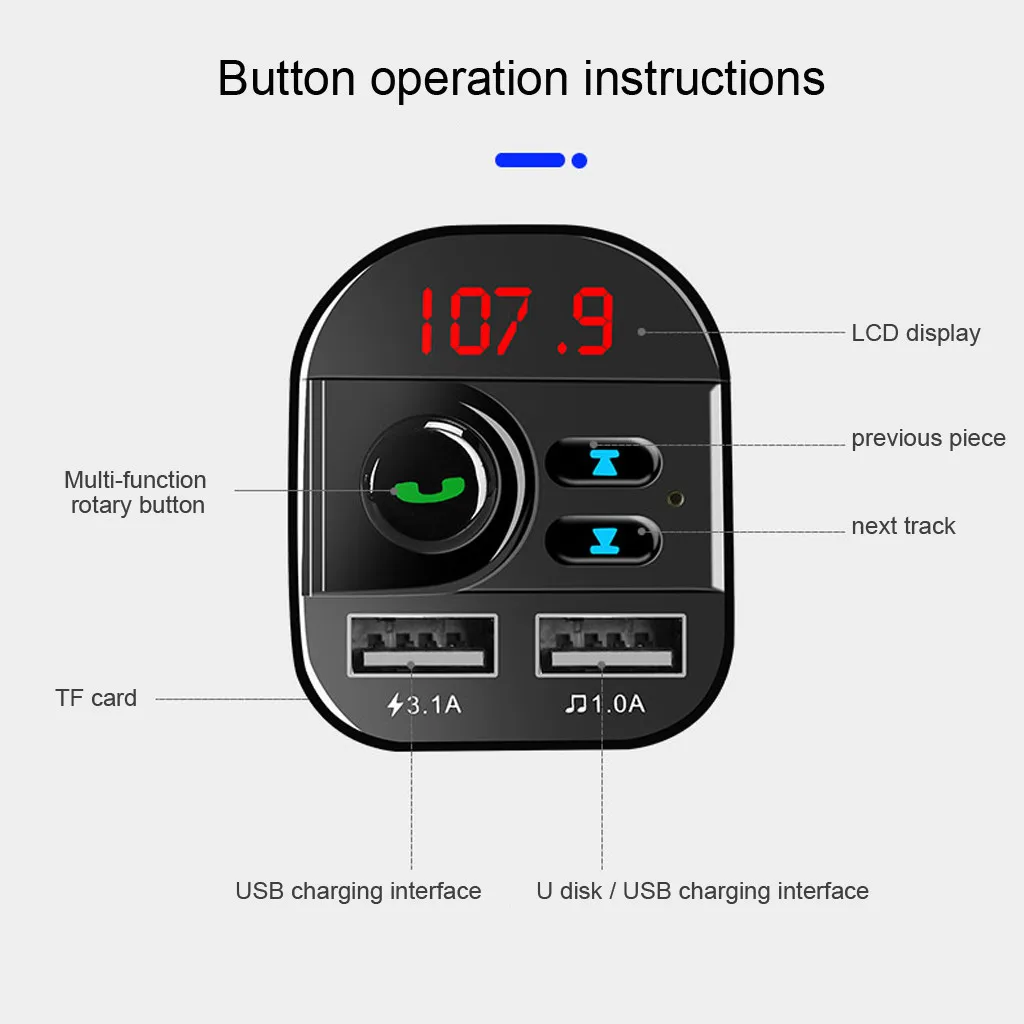 Button operation instructions

107.9

LCD display

previous piece

Multi-function rotary button

next track

TF card

3.1A

1.0A

USB charging interface

U disk / USB charging interface