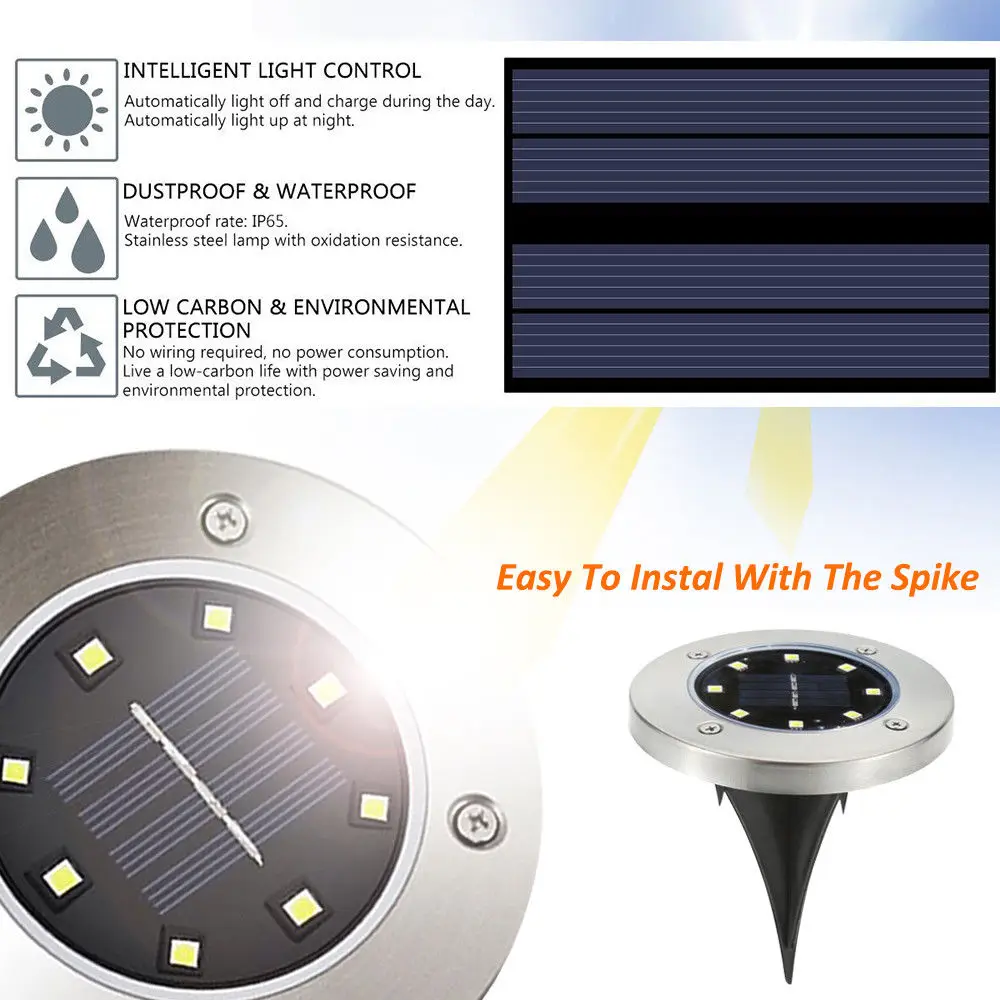 INTELLIGENT LIGHT CONTROL
Automatically light off and charge during the day.
Automatically light up at night.

DUSTPROOF & WATERPROOF
Waterproof rate: IP65.
Stainless steel lamp with oxidation resistance.

LOW CARBON & ENVIRONMENTAL PROTECTION
No wiring required, no power consumption.
Live a low-carbon life with power saving and environmental protection.

Easy To Instal With The Spike