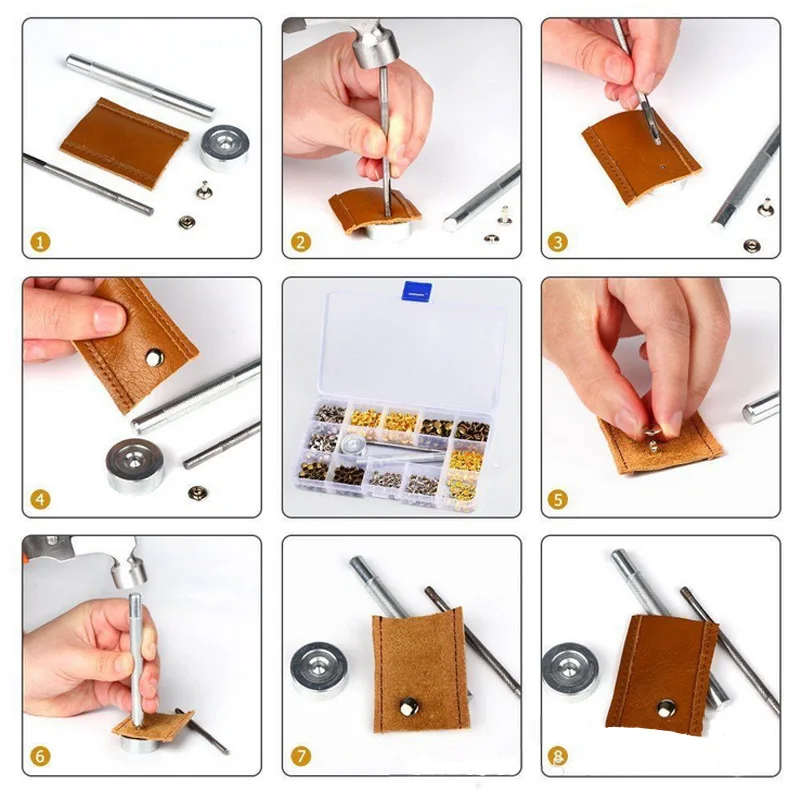 1
2
3
4
5
6
7
8