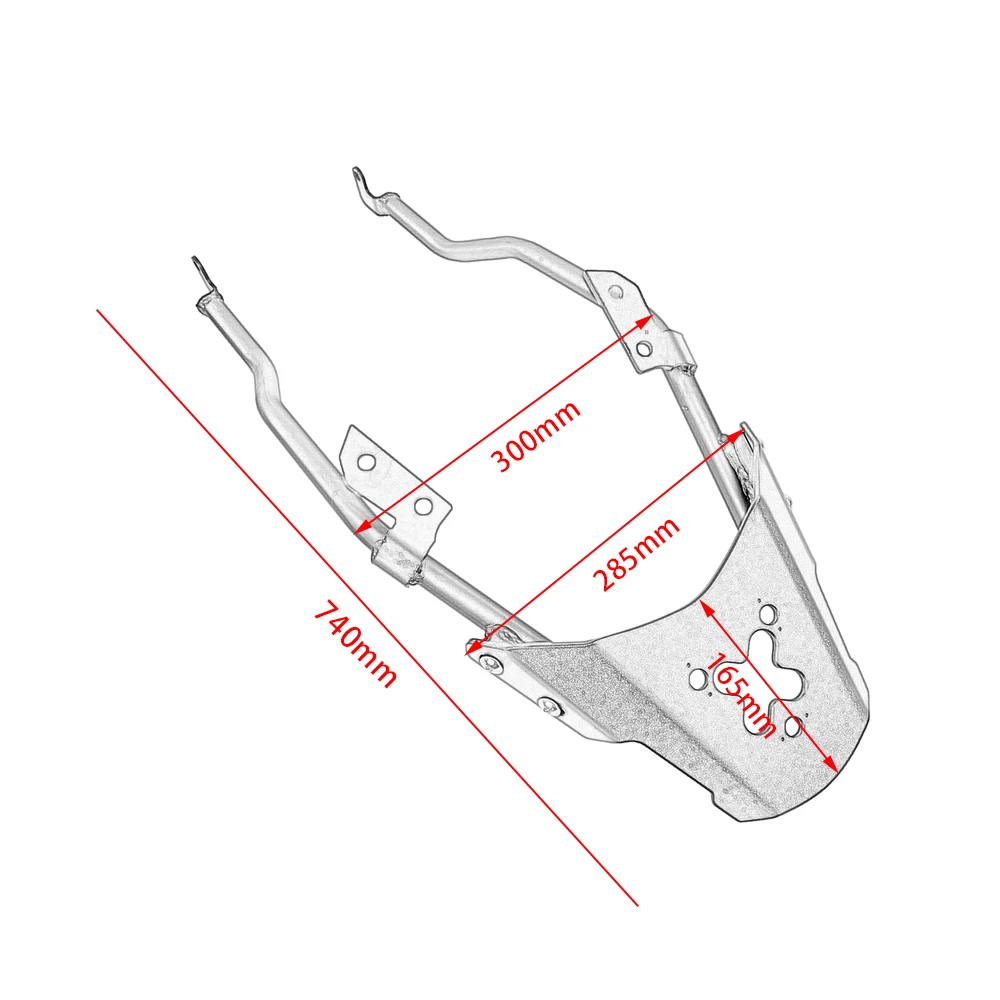 300mm
285mm
740mm
165mm