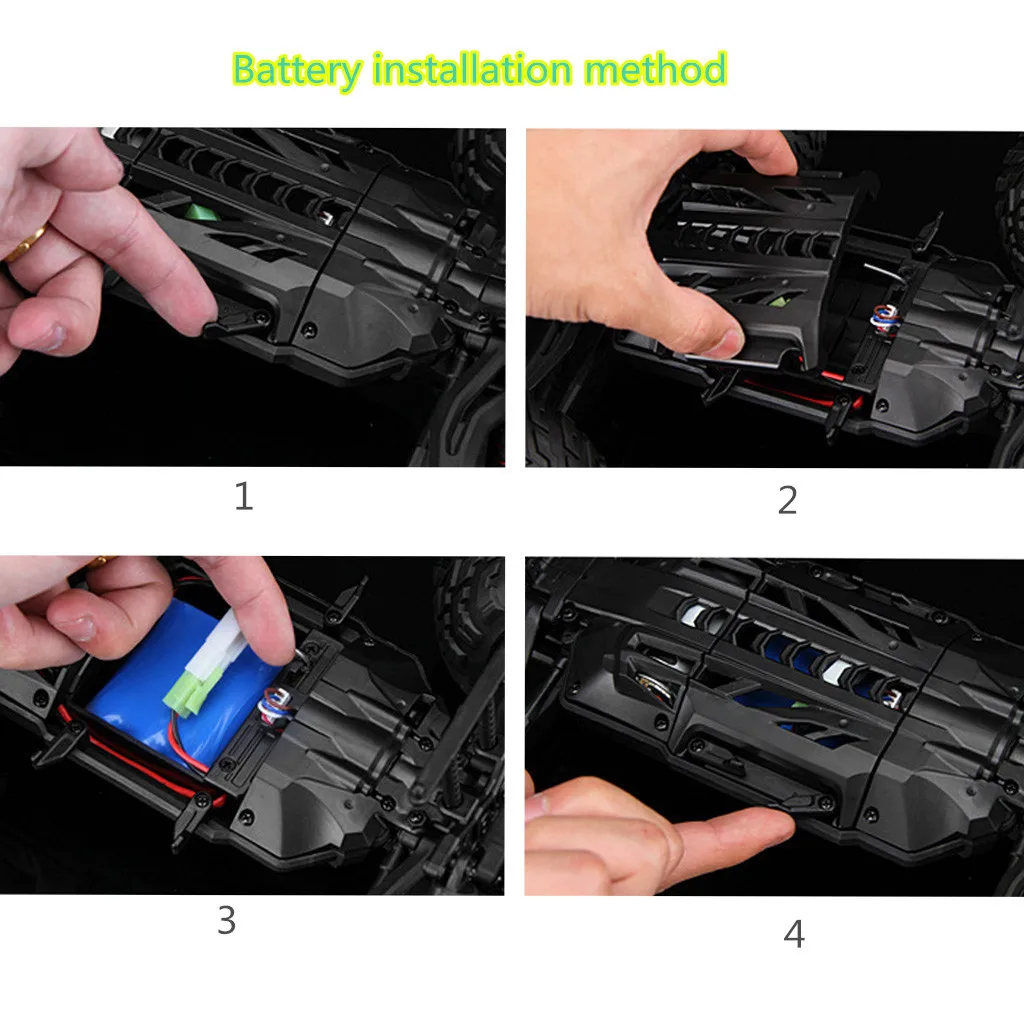 Battery installation method

1

2

3

4