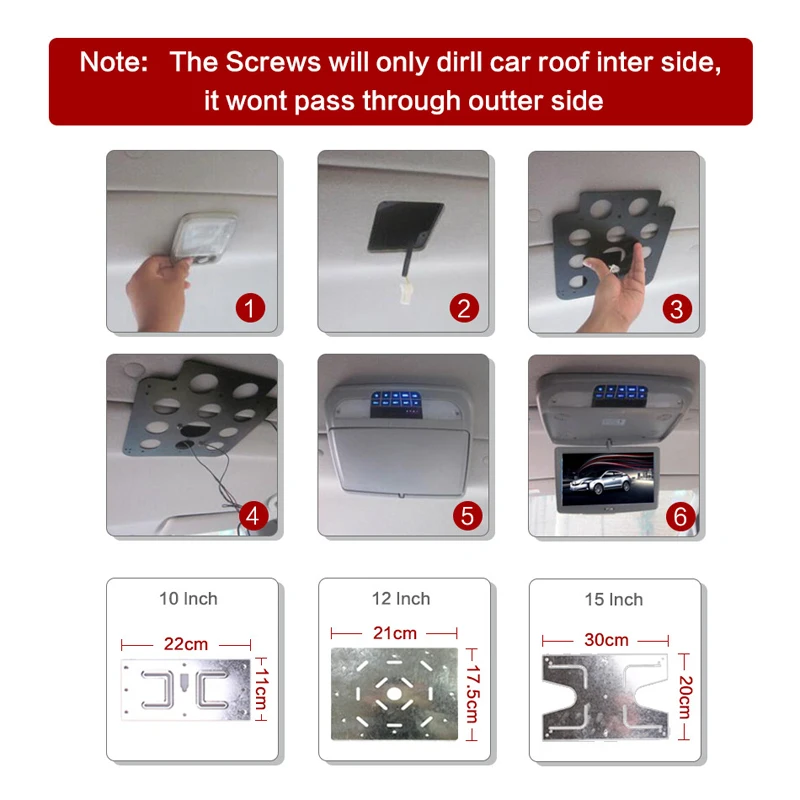 Note: The Screws will only dirll car roof inter side, it wont pass through outter side

1

2

3

4

5

6

10 Inch

22cm

11cm

12 Inch

21cm

17.5cm

15 Inch

30cm

20cm