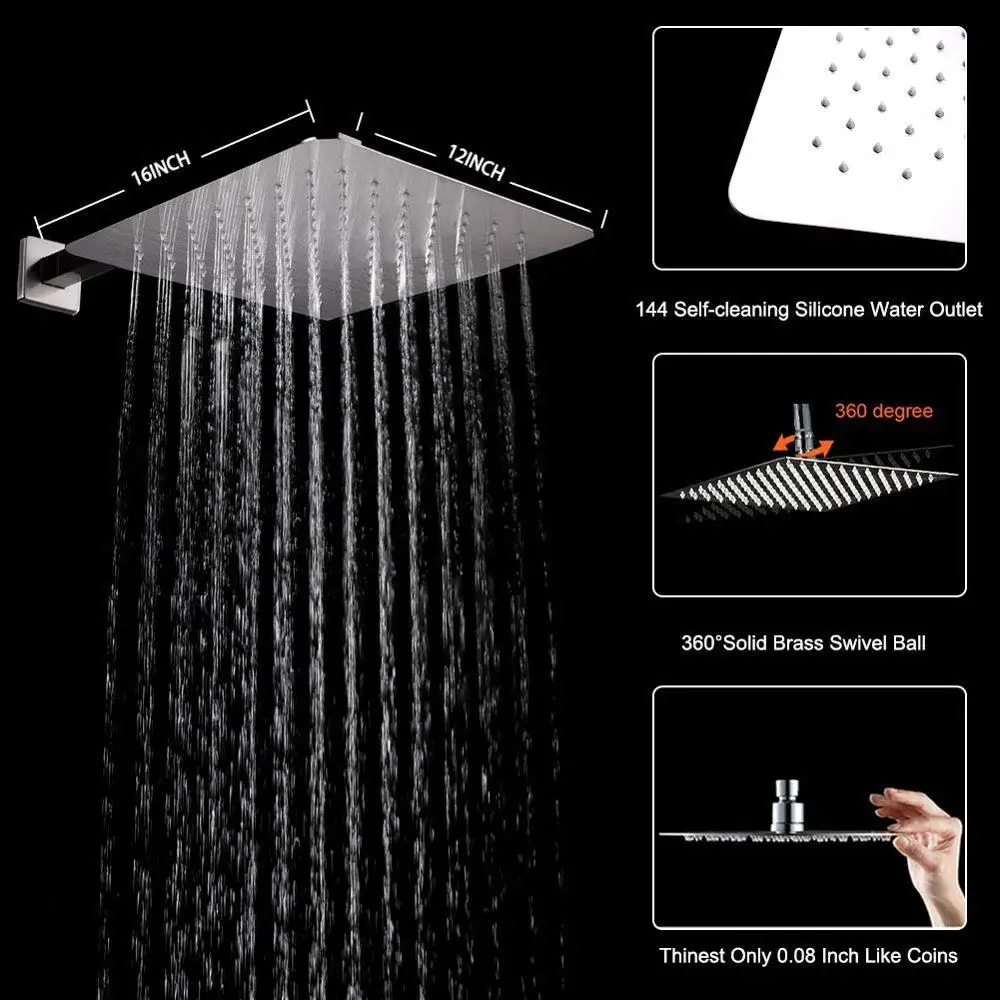 16INCH

12INCH

144 Self-cleaning Silicone Water Outlet

360 degree

360°Solid Brass Swivel Ball

Thinest Only 0.08 Inch Like Coins