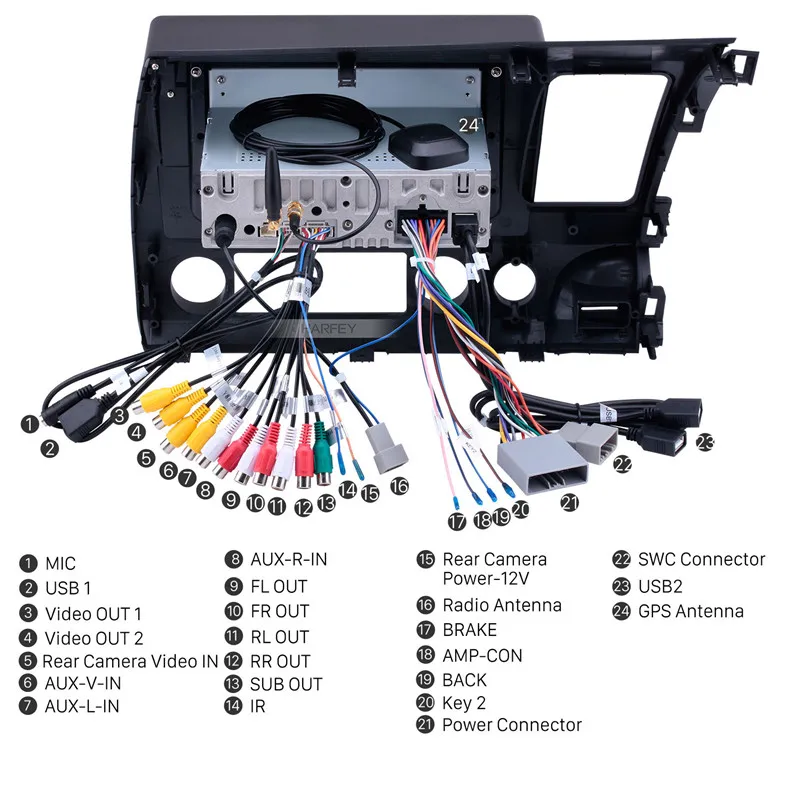 24
HARFEY
1
2
3
4
5
6
7
8
9
10
11
12
13
14
15
16
17
18
19
20
21
22
23

1 MIC
2 USB 1
3 Video OUT 1
4 Video OUT 2
5 Rear Camera Video IN
6 AUX-V-IN
7 AUX-L-IN

8 AUX-R-IN
9 FL OUT
10 FR OUT
11 RL OUT
12 RR OUT
13 SUB OUT
14 IR

15 Rear Camera Power-12V
16 Radio Antenna
17 BRAKE
18 AMP-CON
19 BACK
20 Key 2
21 Power Connector

22 SWC Connector
23 USB2
24 GPS Antenna