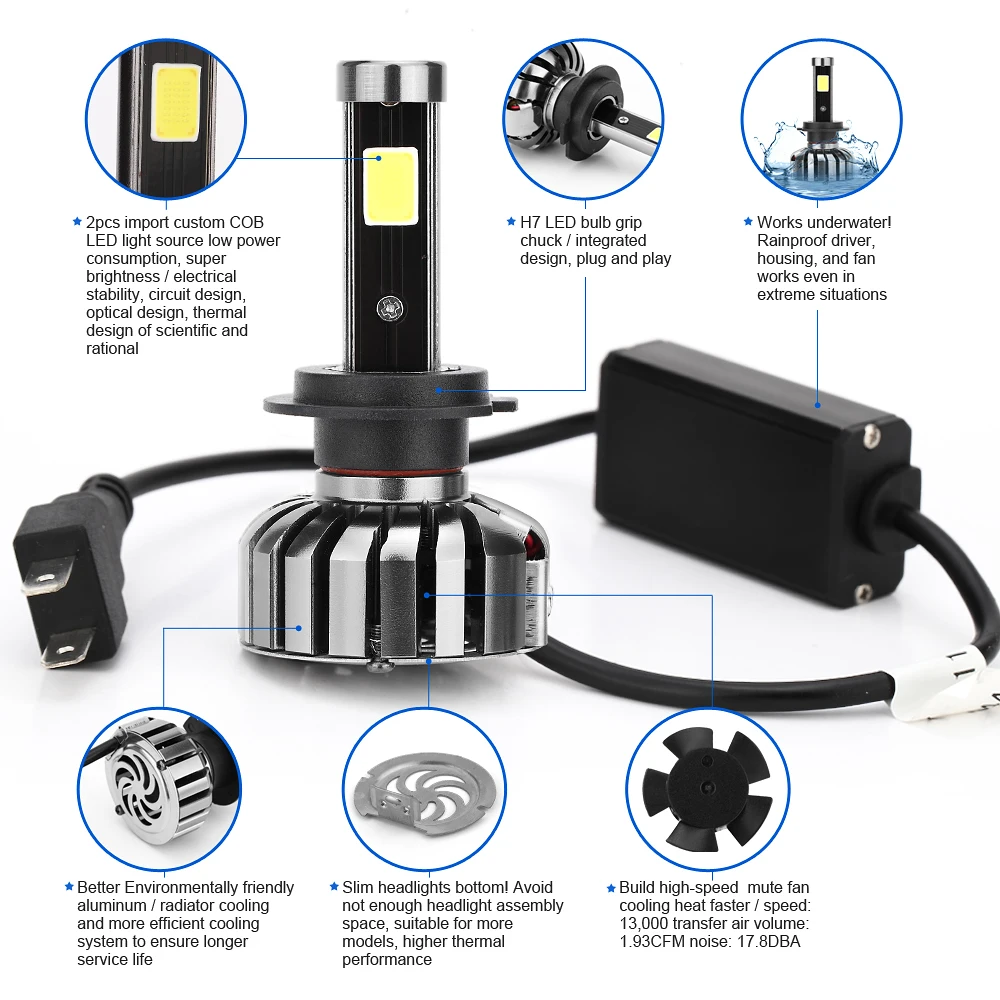 ★ 2pcs import custom COB LED light source low power consumption, super brightness / electrical stability, circuit design, optical design, thermal design of scientific and rational

★ H7 LED bulb grip chuck / integrated design, plug and play

★ Works underwater! Rainproof driver, housing, and fan works even in extreme situations

★ Better Environmentally friendly aluminum / radiator cooling and more efficient cooling system to ensure longer service life

★ Slim headlights bottom! Avoid not enough headlight assembly space, suitable for more models, higher thermal performance

★ Build high-speed mute fan cooling heat faster / speed: 13,000 transfer air volume: 1.93CFM noise: 17.8DBA