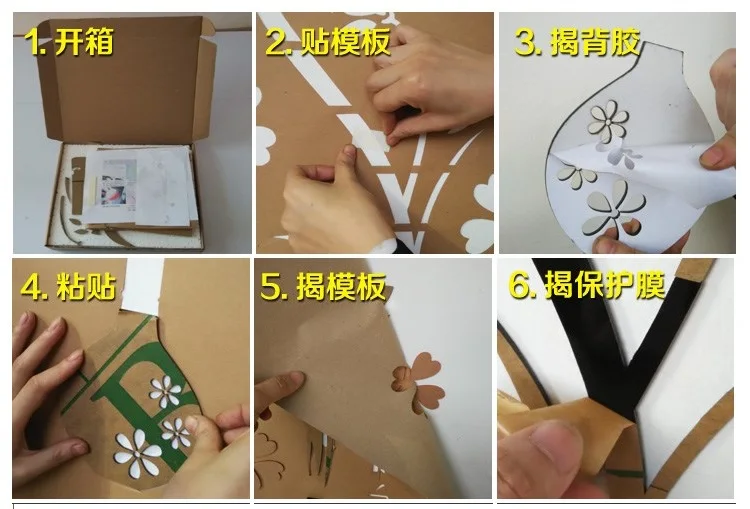 1.开箱

2.贴模板

3.揭背胶

4.粘贴

5.揭模板

6.揭保护膜