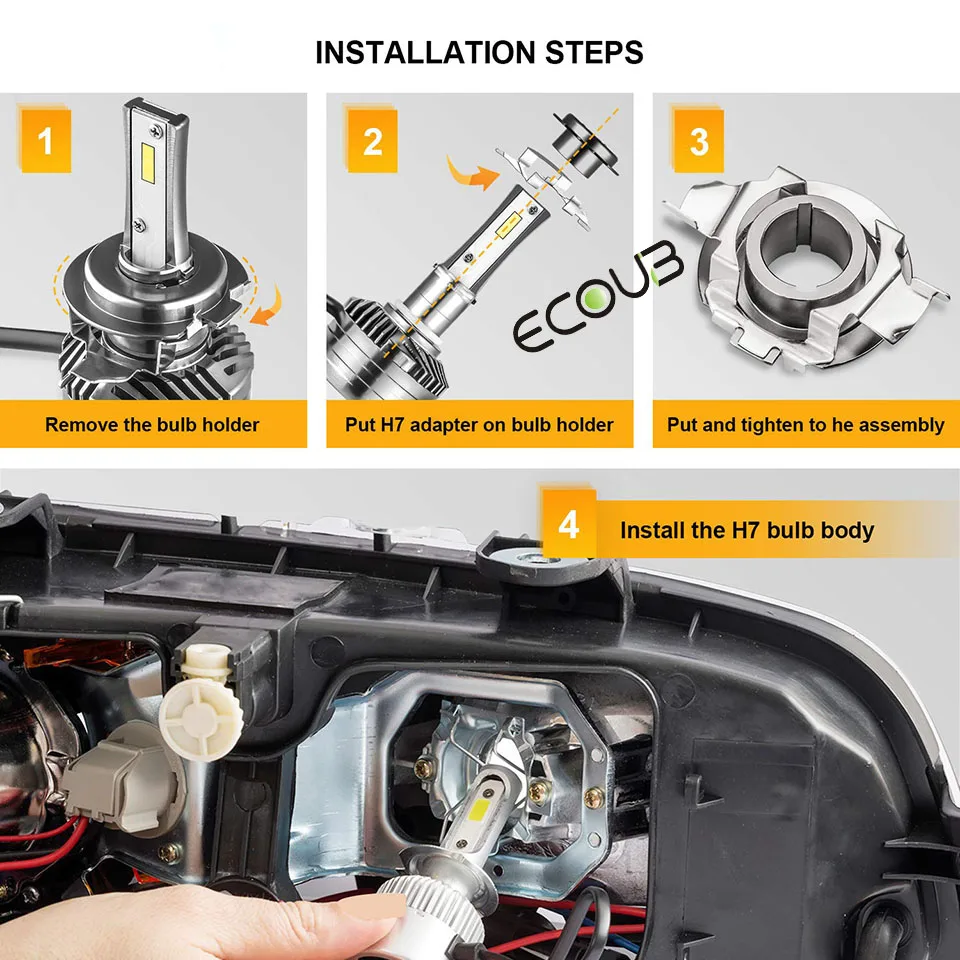 INSTALLATION STEPS

1

Remove the bulb holder

2

Put H7 adapter on bulb holder

ECOUB

3

Put and tighten to he assembly

4

Install the H7 bulb body