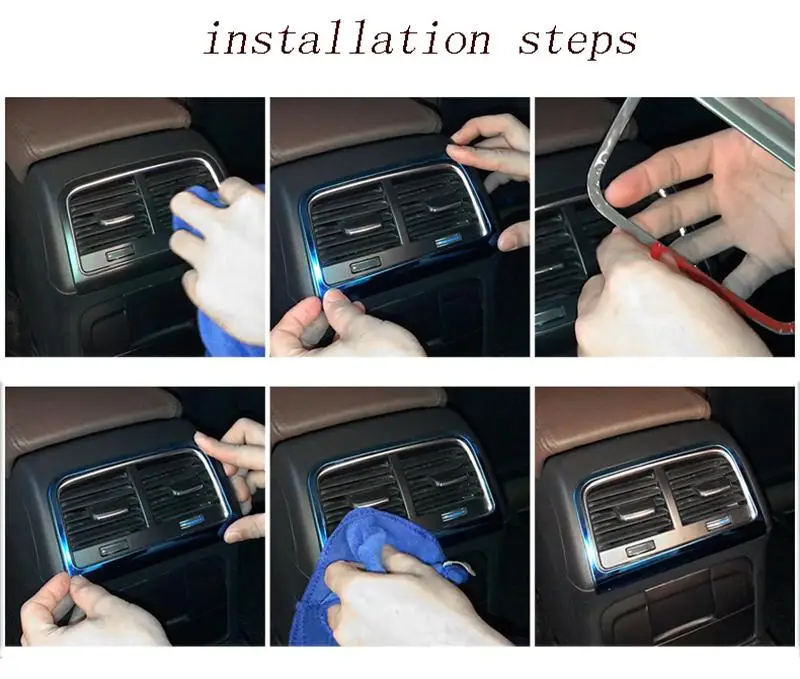 installation steps